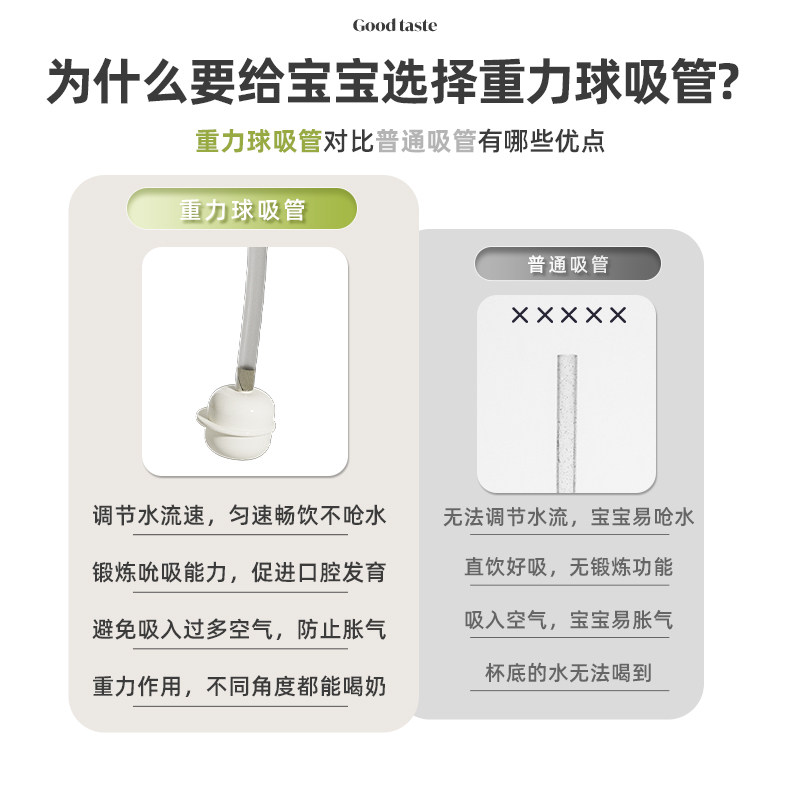 Good taste

为什么要给宝宝选择重力球吸管?

重力球吸管对比普通吸管有哪些优点

重力球吸管

调节水流速，匀速畅饮不呛水

锻炼吮吸能力，促进口腔发育

避免吸入过多空气，防止胀气

重力作用，不同角度都能喝奶

普通吸管

×××××

无法调节水流，宝宝易呛水

直饮好吸，无锻炼功能

吸入空气，宝宝易胀气

杯底的水无法喝到