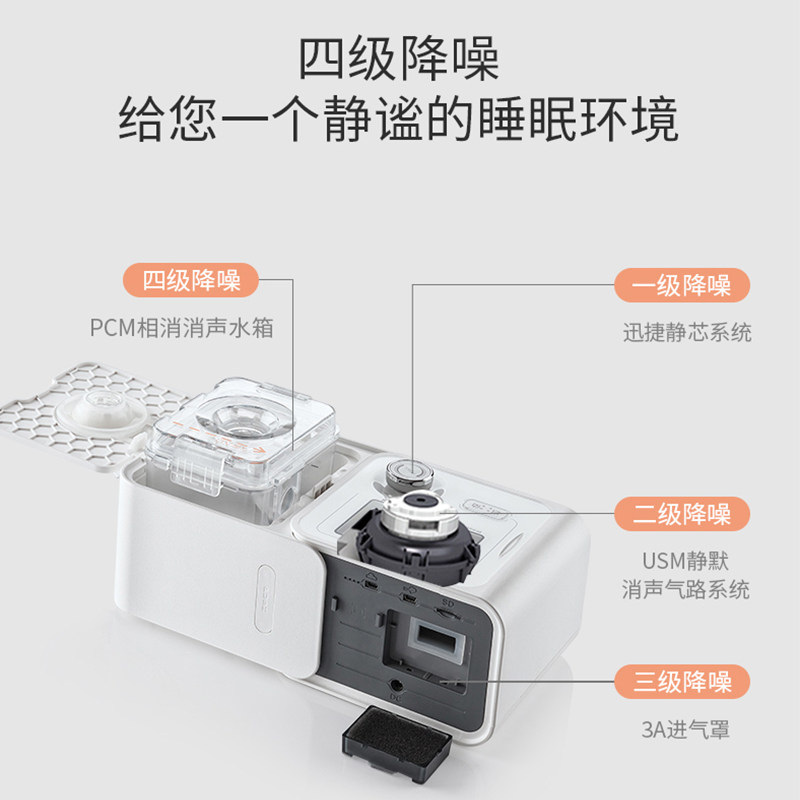 四级降噪
给您一个静谧的睡眠环境

四级降噪
PCM相消消声水箱

一级降噪
迅捷静芯系统

二级降噪
USM静默
消声气路系统

三级降噪
3A进气罩

SD

DC