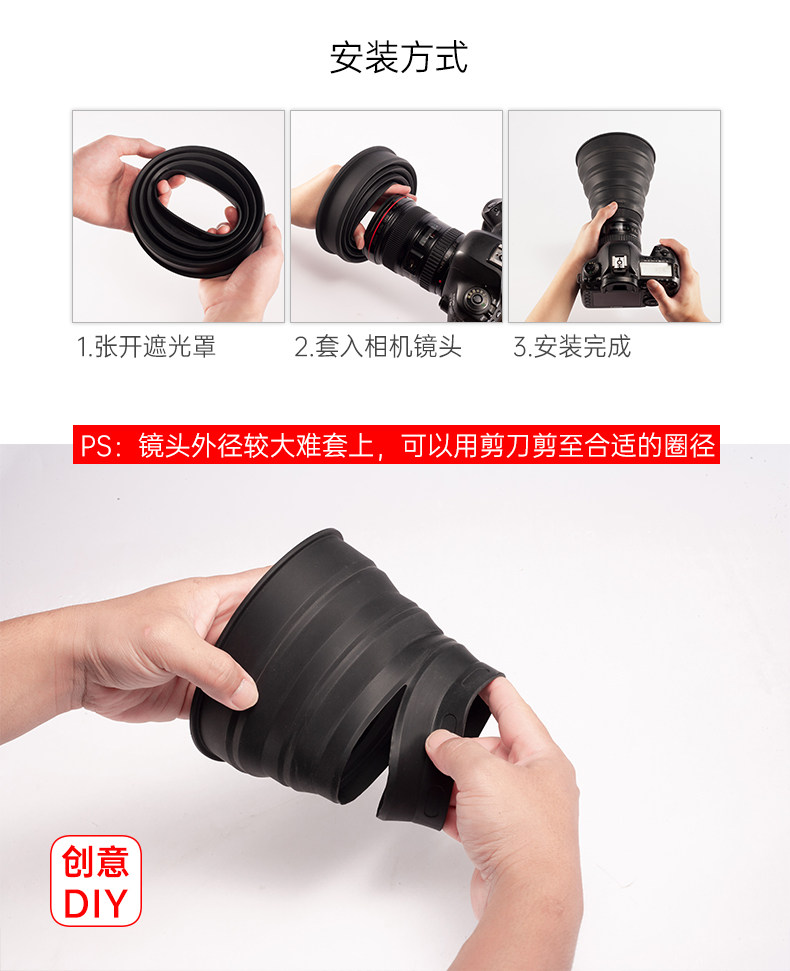 安装方式

1.张开遮光罩

2.套入相机镜头

3.安装完成

PS：镜头外径较大难套上，可以用剪刀剪至合适的圈径

创意
DIY