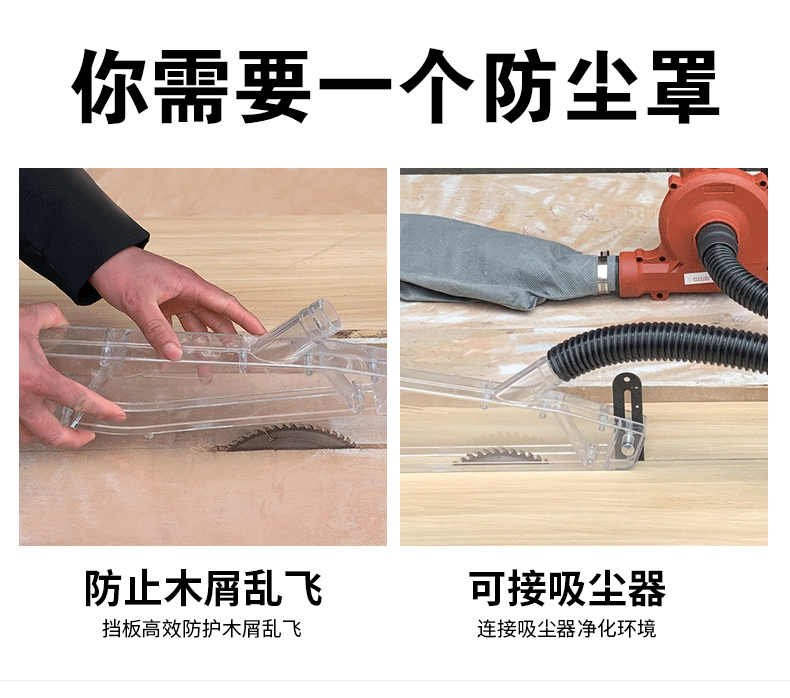 你需要一个防尘罩

防止木屑乱飞
挡板高效防护木屑乱飞

可接吸尘器
连接吸尘器净化环境