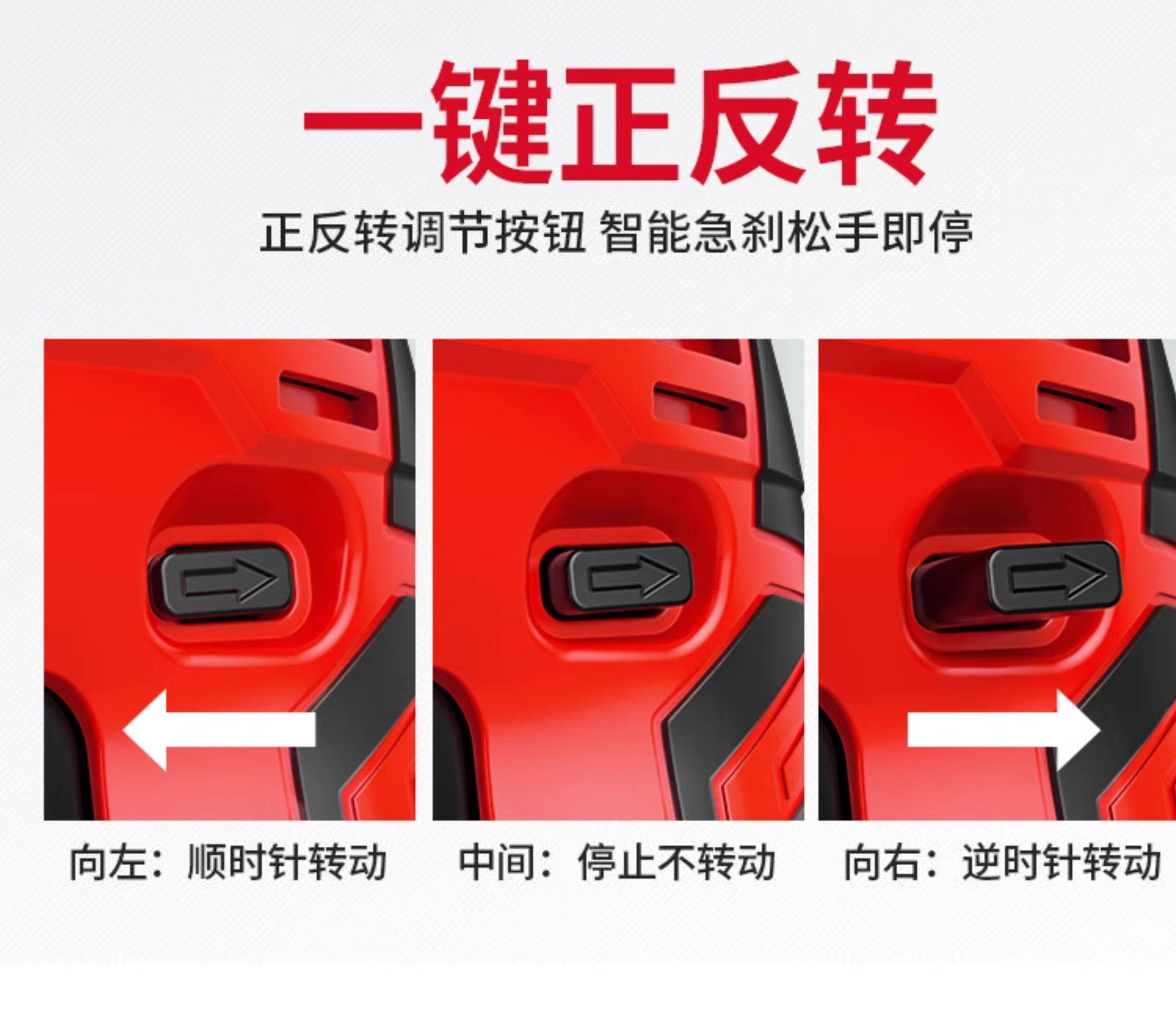 一键正反转

正反转调节按钮 智能急刹松手即停

向左：顺时针转动

中间：停止不转动

向右：逆时针转动