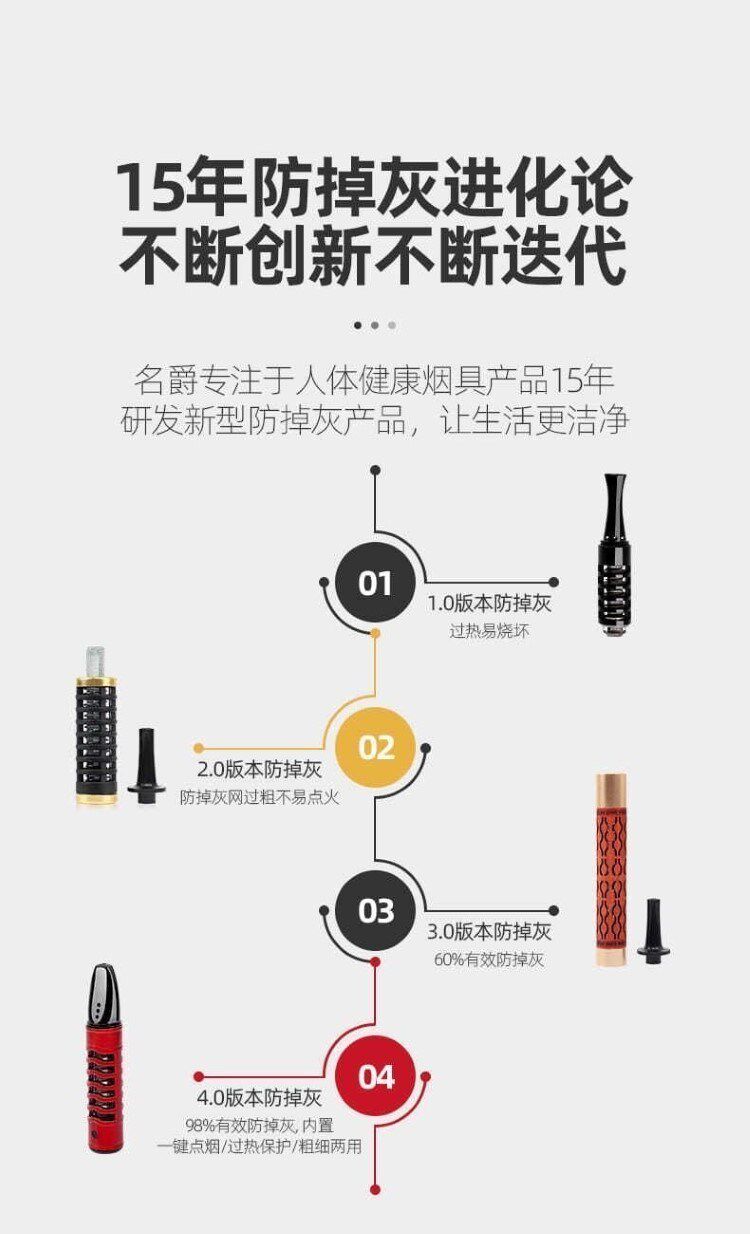 15年防掉灰进化论
不断创新不断迭代

名爵专注于人体健康烟具产品15年
研发新型防掉灰产品，让生活更洁净

01
1.0版本防掉灰
过热易烧坏

02
2.0版本防掉灰
防掉灰网过粗不易点火

03
3.0版本防掉灰
60%有效防掉灰

04
4.0版本防掉灰
98%有效防掉灰, 内置
一键点烟/过热保护/粗细两用