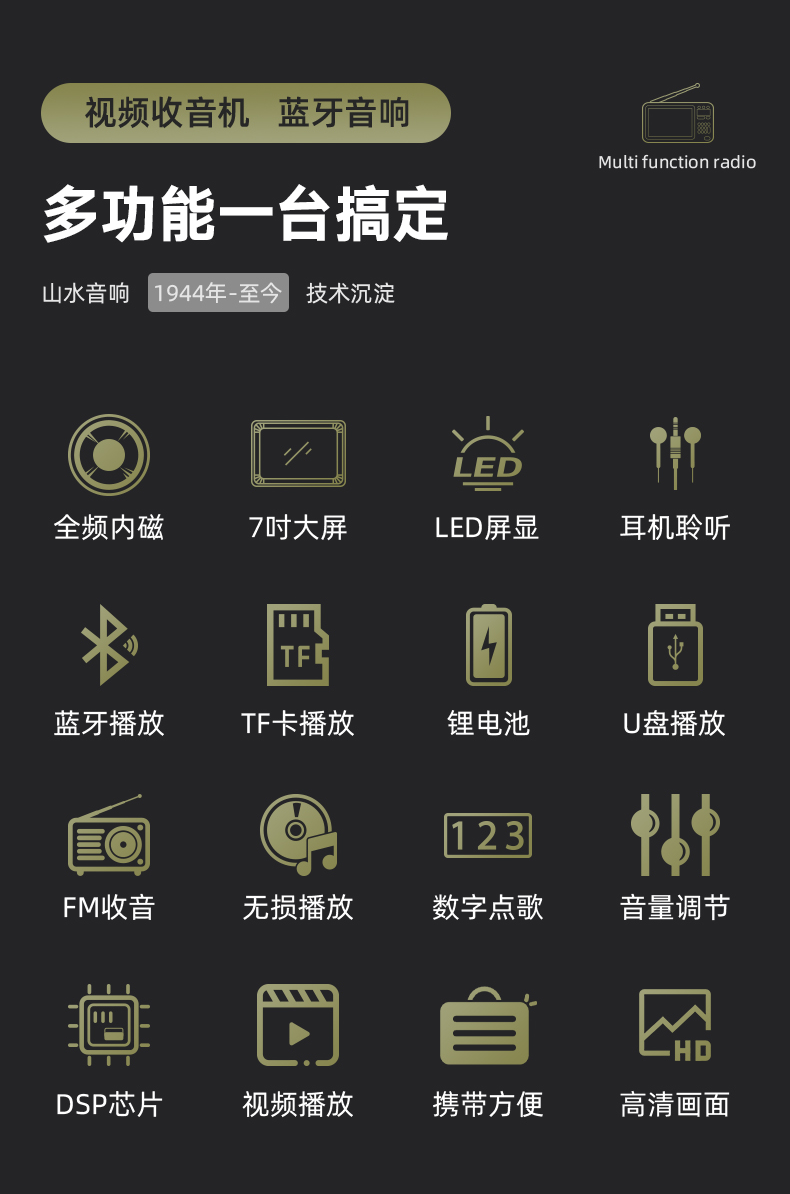 视频收音机 蓝牙音响

Multi function radio

多功能一台搞定

山水音响 1944年-至今 技术沉淀

LED

全频内磁 7吋大屏 LED屏显 耳机聆听

TF

蓝牙播放 TF卡播放 锂电池 U盘播放

123

FM收音 无损播放 数字点歌 音量调节

HD

DSP芯片 视频播放 携带方便 高清画面