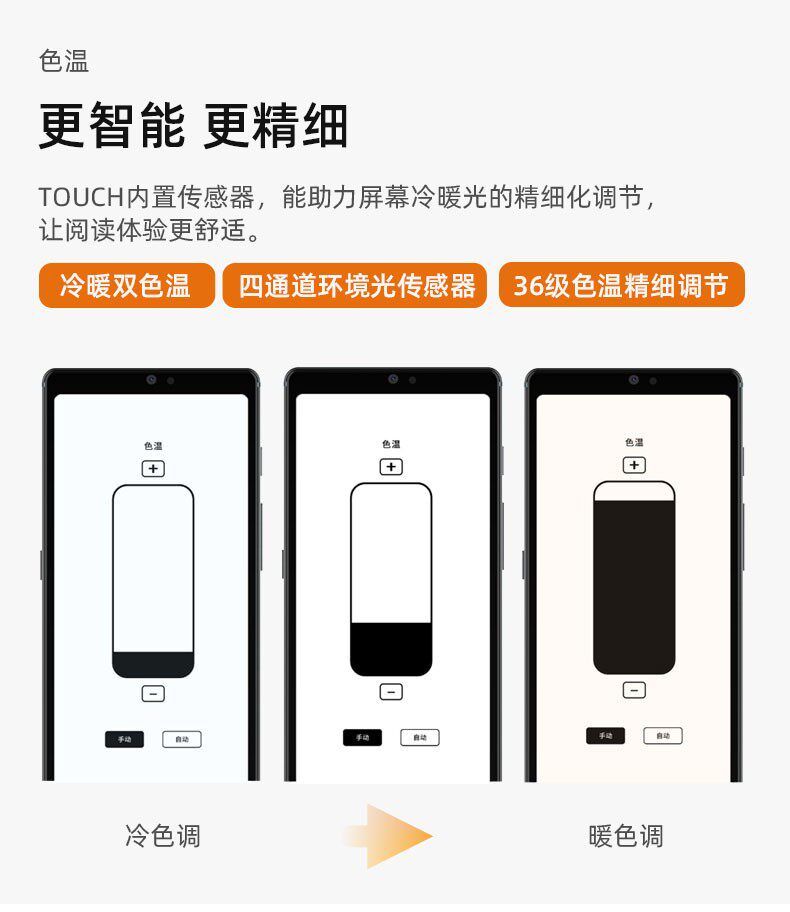 色温

更智能 更精细

TOUCH内置传感器，能助力屏幕冷暖光的精细化调节，让阅读体验更舒适。

冷暖双色温

四通道环境光传感器

36级色温精细调节

色温

+

−

手动

自动

色温

+

−

手动

自动

色温

+

−

手动

自动

冷色调

暖色调