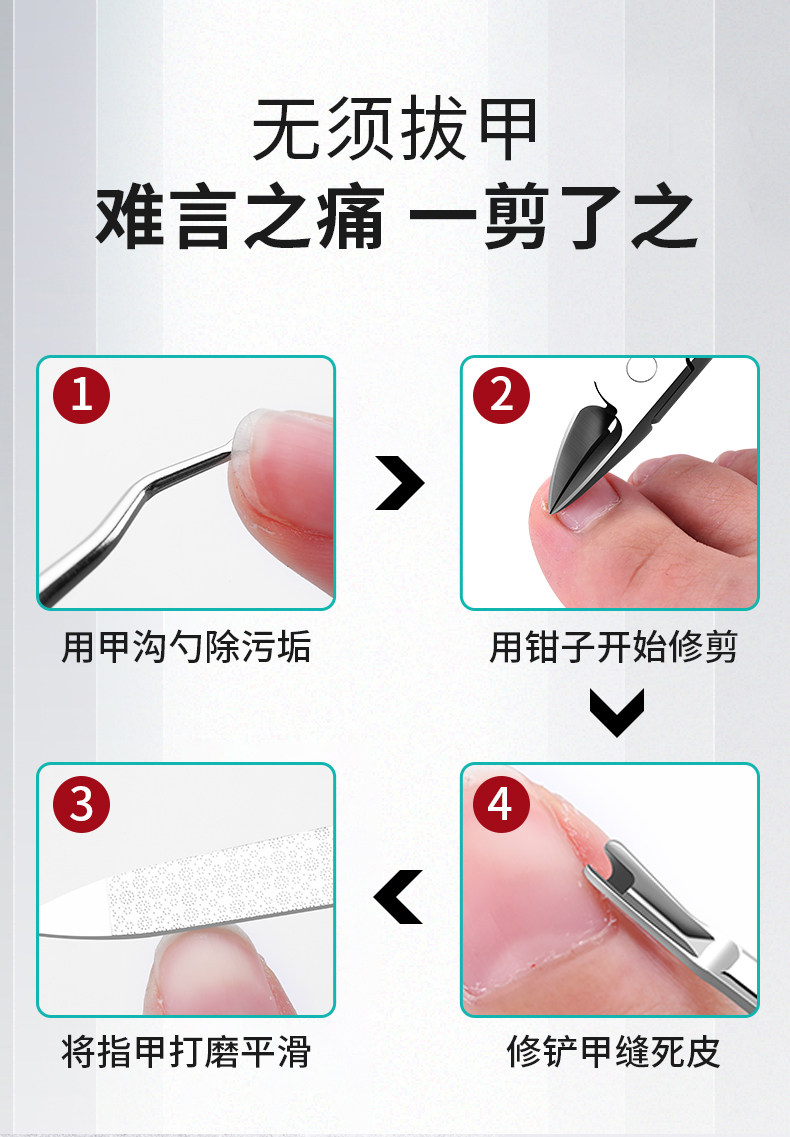 无须拔甲
难言之痛 一剪了之

1
用甲沟勺除污垢

2
用钳子开始修剪

3
将指甲打磨平滑

4
修铲甲缝死皮