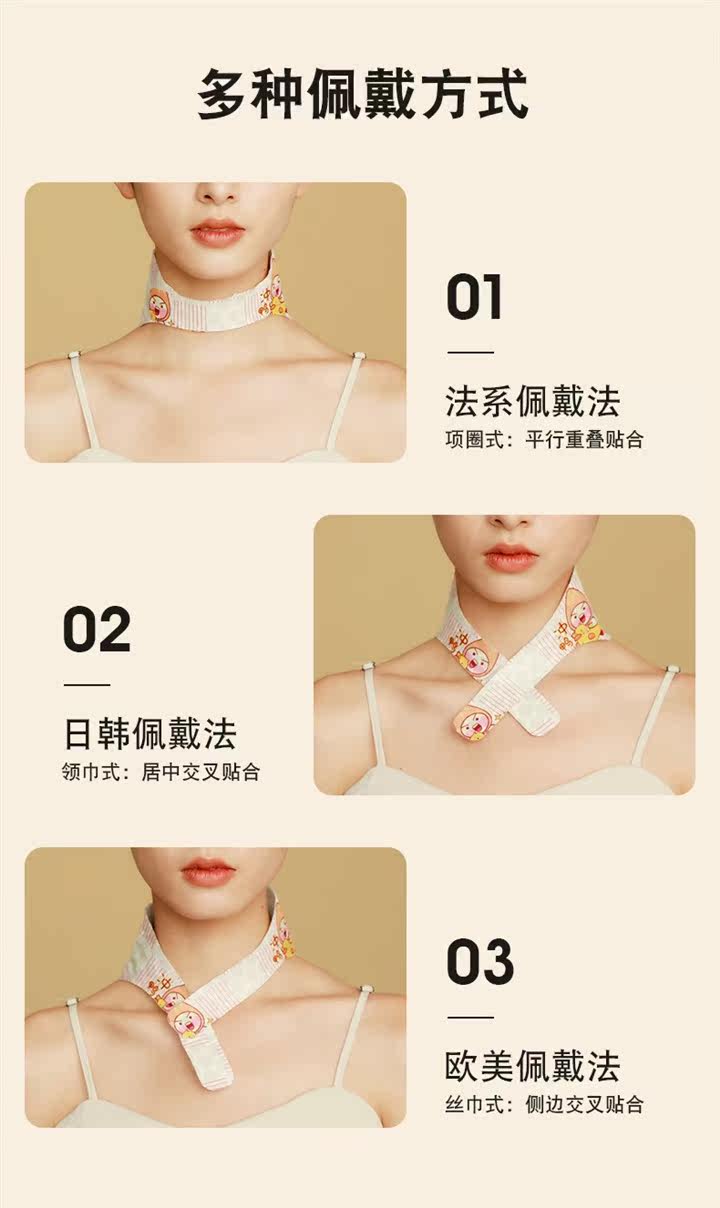 多种佩戴方式

01

法系佩戴法
项圈式：平行重叠贴合

02

日韩佩戴法
领巾式：居中交叉贴合

03

欧美佩戴法
丝巾式：侧边交叉贴合