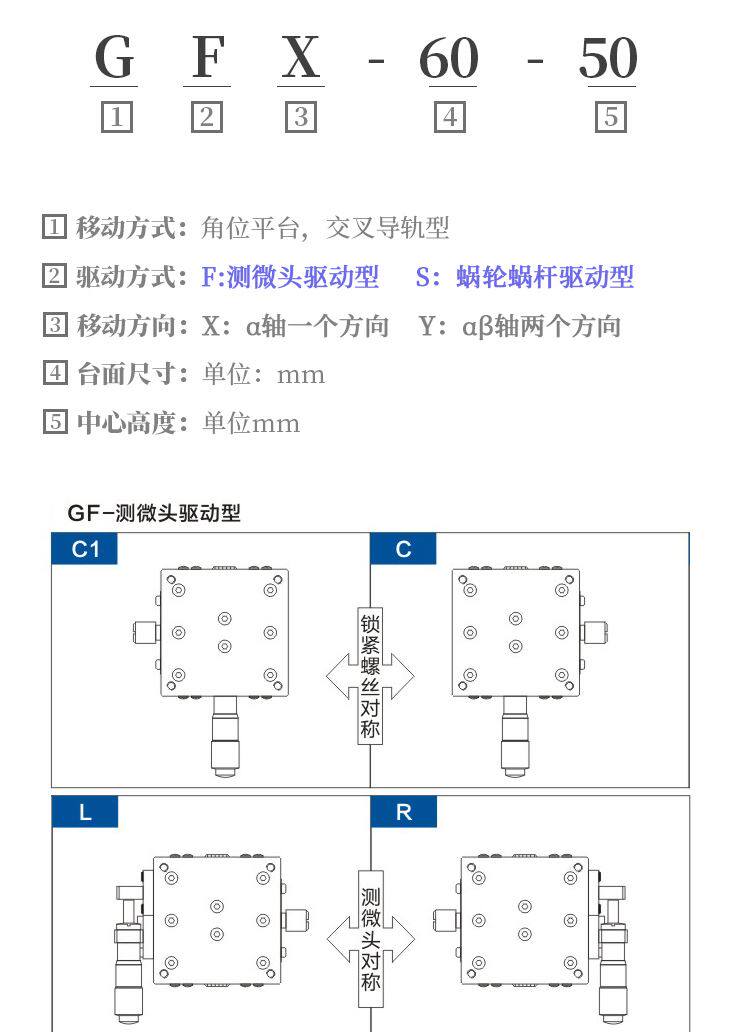 G F X - 60 - 50

1 2 3 4 5

1 移动方式：角位平台，交叉导轨型

2 驱动方式：F:测微头驱动型 S：蜗轮蜗杆驱动型

3 移动方向：X：α轴一个方向 Y：αβ轴两个方向

4 台面尺寸：单位：mm

5 中心高度：单位mm

GF-测微头驱动型

C1

C

锁紧螺丝对称

L

R

测微头对称