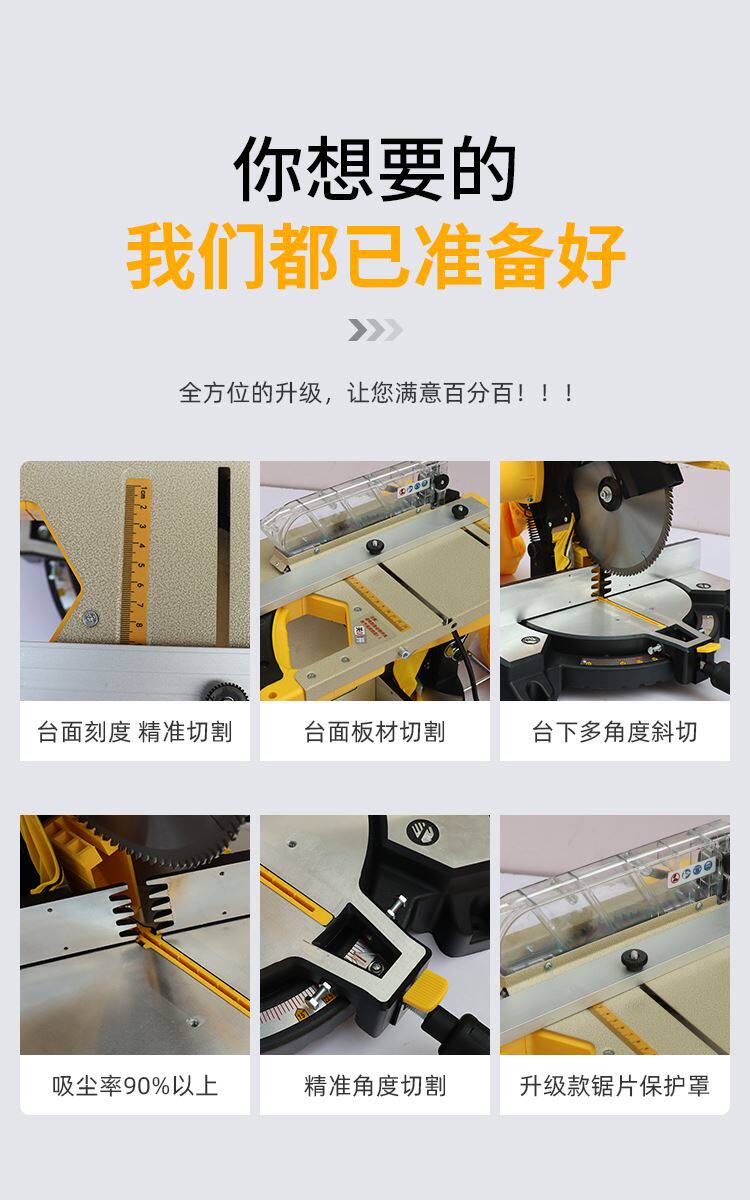 你想要的
我们都已准备好

全方位的升级，让您满意百分百！！！

1cm 2 3 4 5 6 7 8

台面刻度 精准切割

台面板材切割

台下多角度斜切

吸尘率90%以上

精准角度切割

升级款锯片保护罩