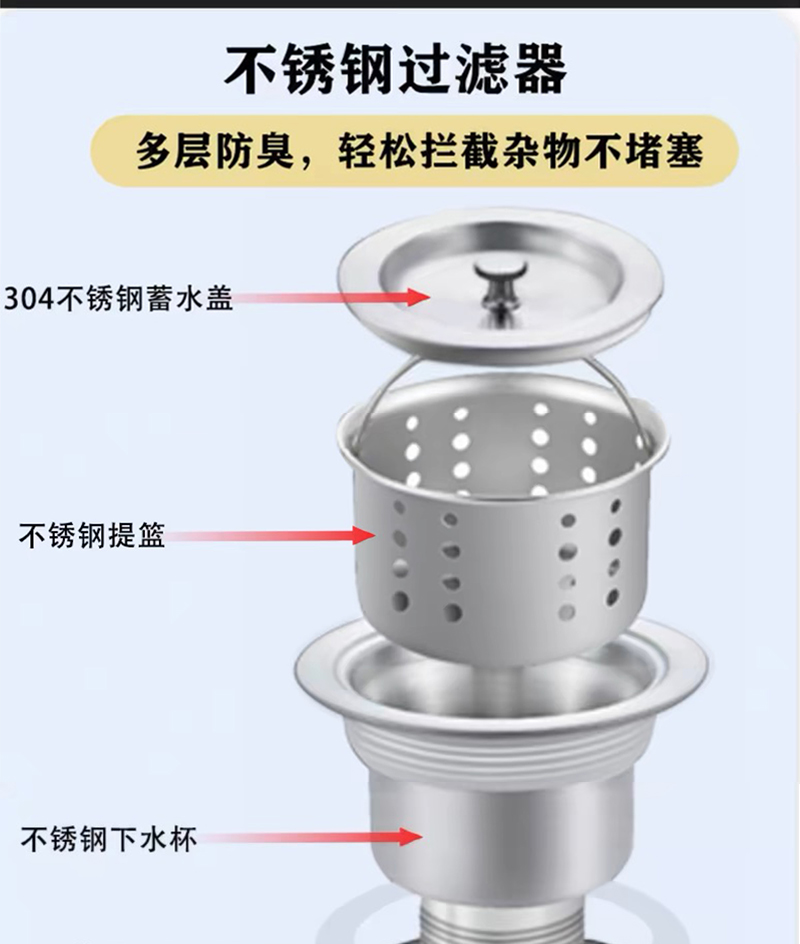 不锈钢过滤器

多层防臭，轻松拦截杂物不堵塞

304不锈钢蓄水盖

不锈钢提篮

不锈钢下水杯