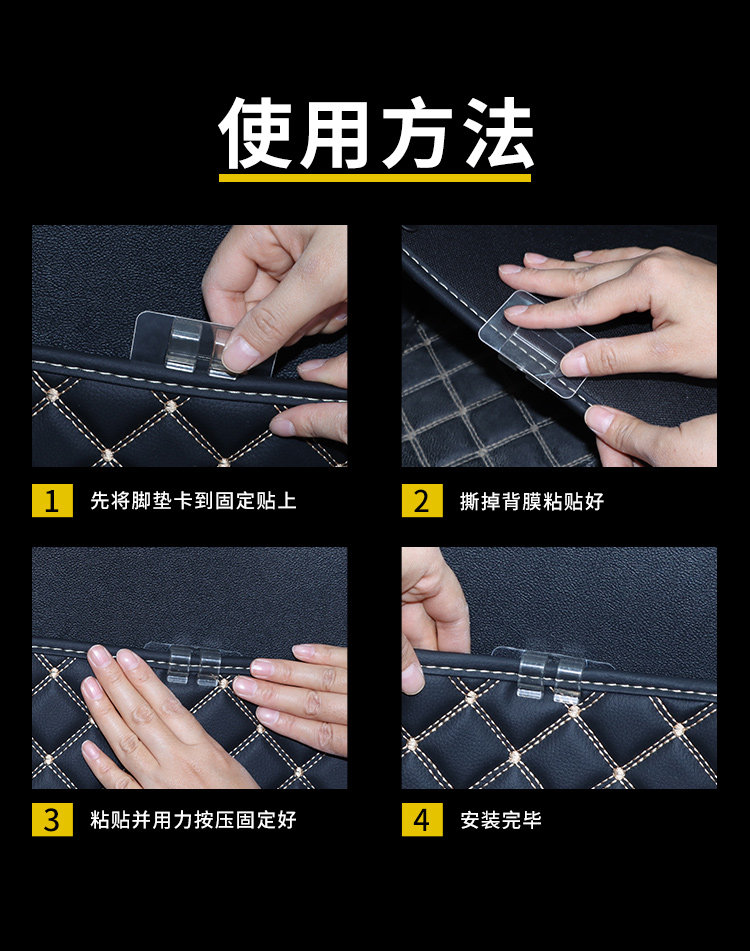 使用方法

1 先将脚垫卡到固定贴上

2 撕掉背膜粘贴好

3 粘贴并用力按压固定好

4 安装完毕