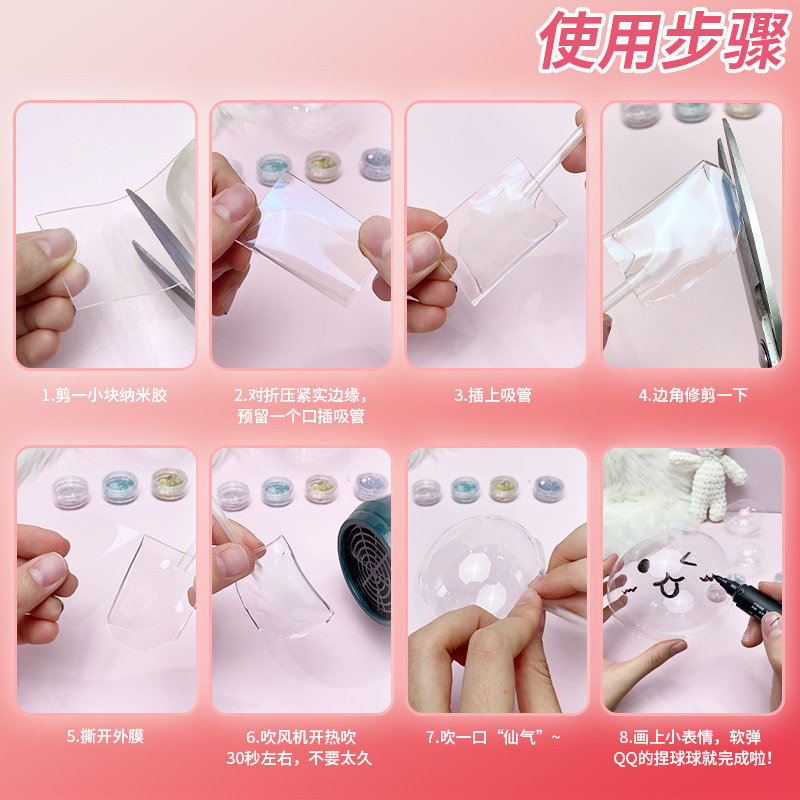 使用步骤

1.剪一小块纳米胶

2.对折压紧实边缘，预留一个口插吸管

3.插上吸管

4.边角修剪一下

5.撕开外膜

6.吹风机开热吹30秒左右，不要太久

7.吹一口“仙气”~

8.画上小表情，软弹QQ的捏球球就完成啦！