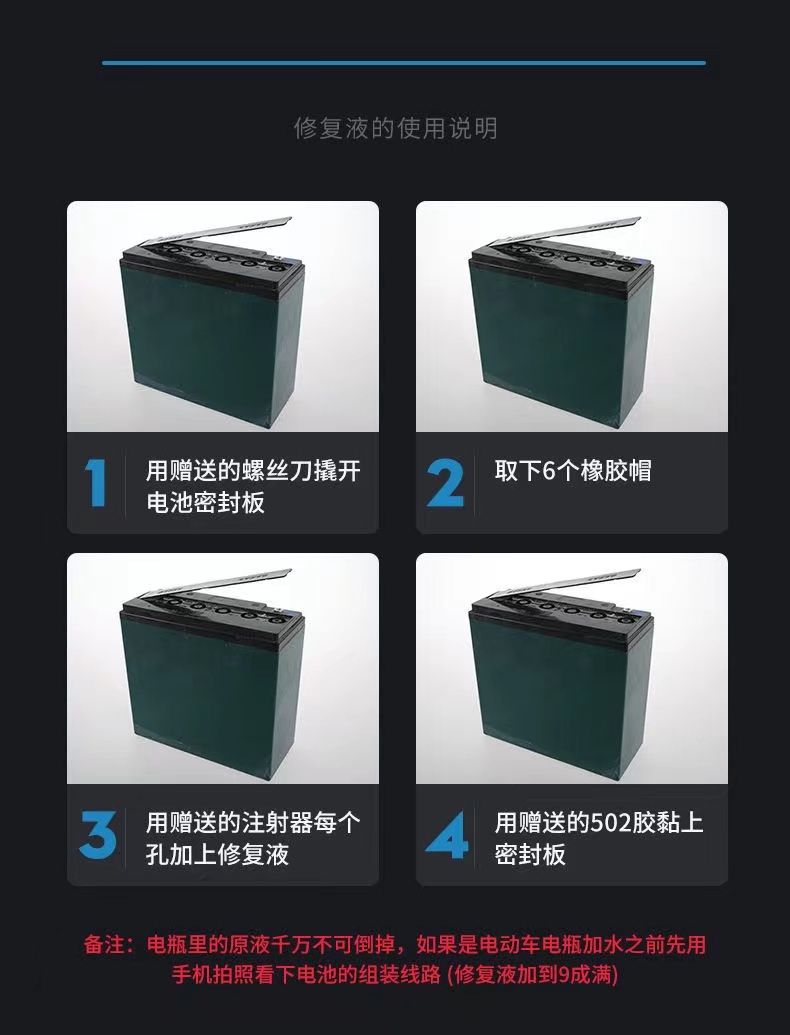 修复液的使用说明

1 用赠送的螺丝刀撬开电池密封板

2 取下6个橡胶帽

3 用赠送的注射器每个孔加上修复液

4 用赠送的502胶黏上密封板

备注：电瓶里的原液千万不可倒掉，如果是电动车电瓶加水之前先用手机拍照看下电池的组装线路 (修复液加到9成满)