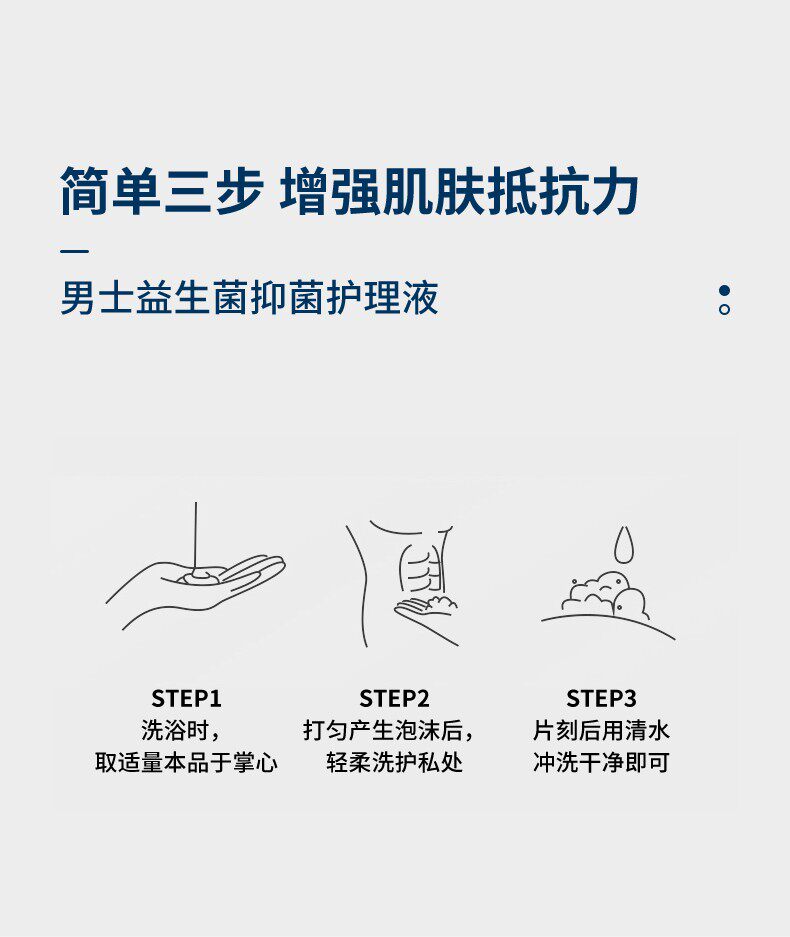 简单三步 增强肌肤抵抗力

男士益生菌抑菌护理液

STEP1
洗浴时，
取适量本品于掌心

STEP2
打匀产生泡沫后，
轻柔洗护私处

STEP3
片刻后用清水
冲洗干净即可