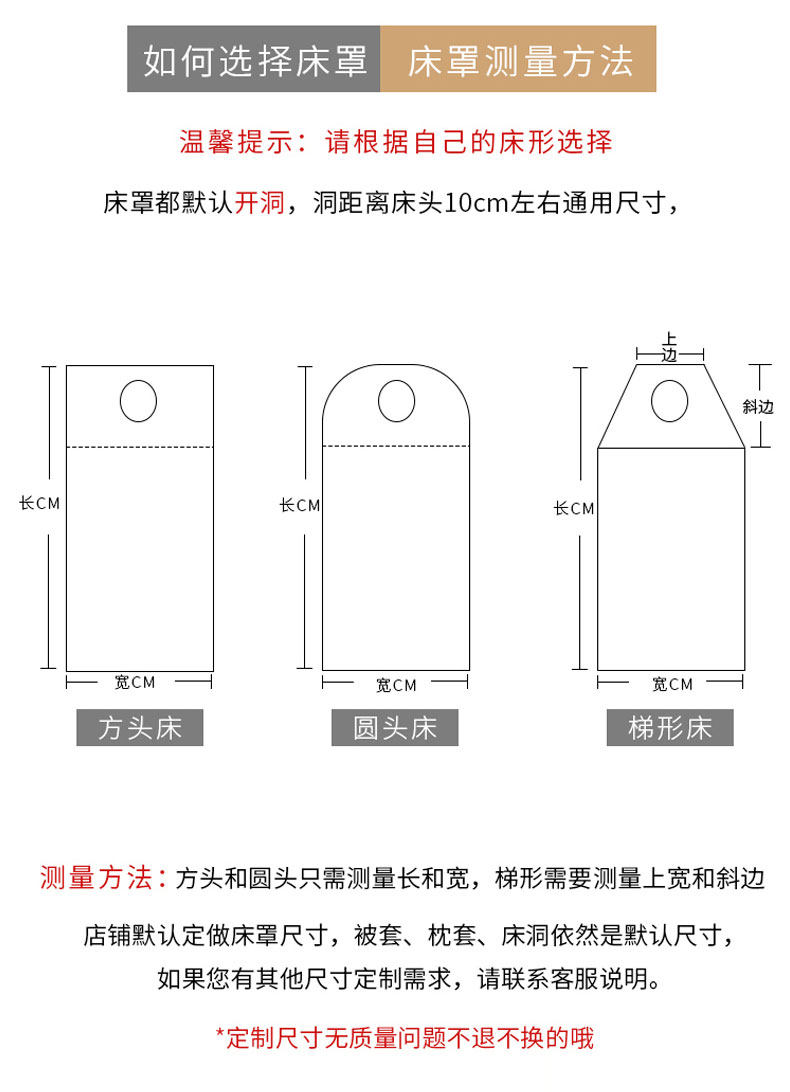 如何选择床罩 床罩测量方法

温馨提示：请根据自己的床形选择

床罩都默认开洞，洞距离床头10cm左右通用尺寸，

长CM
宽CM
方头床

长CM
宽CM
圆头床

上边
斜边
长CM
宽CM
梯形床

测量方法：方头和圆头只需测量长和宽，梯形需要测量上宽和斜边

店铺默认定做床罩尺寸，被套、枕套、床洞依然是默认尺寸，

如果您有其他尺寸定制需求，请联系客服说明。

*定制尺寸无质量问题不退不换的哦