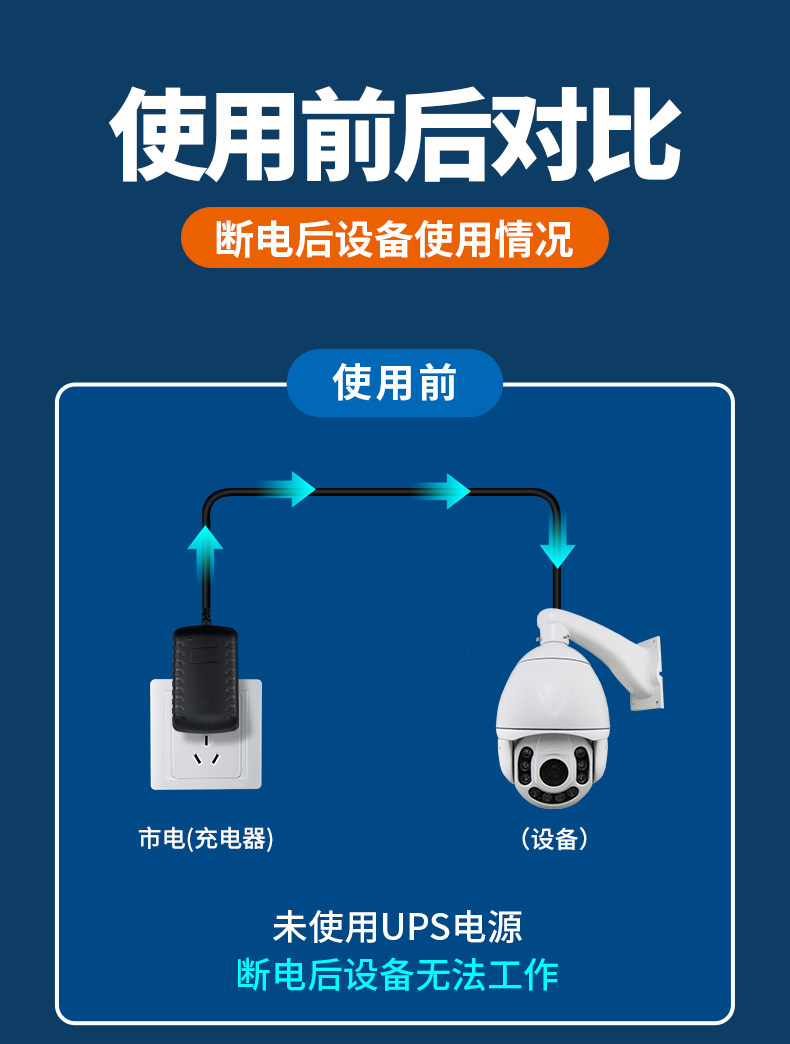 使用前后对比

断电后设备使用情况

使用前

市电(充电器)

（设备）

未使用UPS电源
断电后设备无法工作