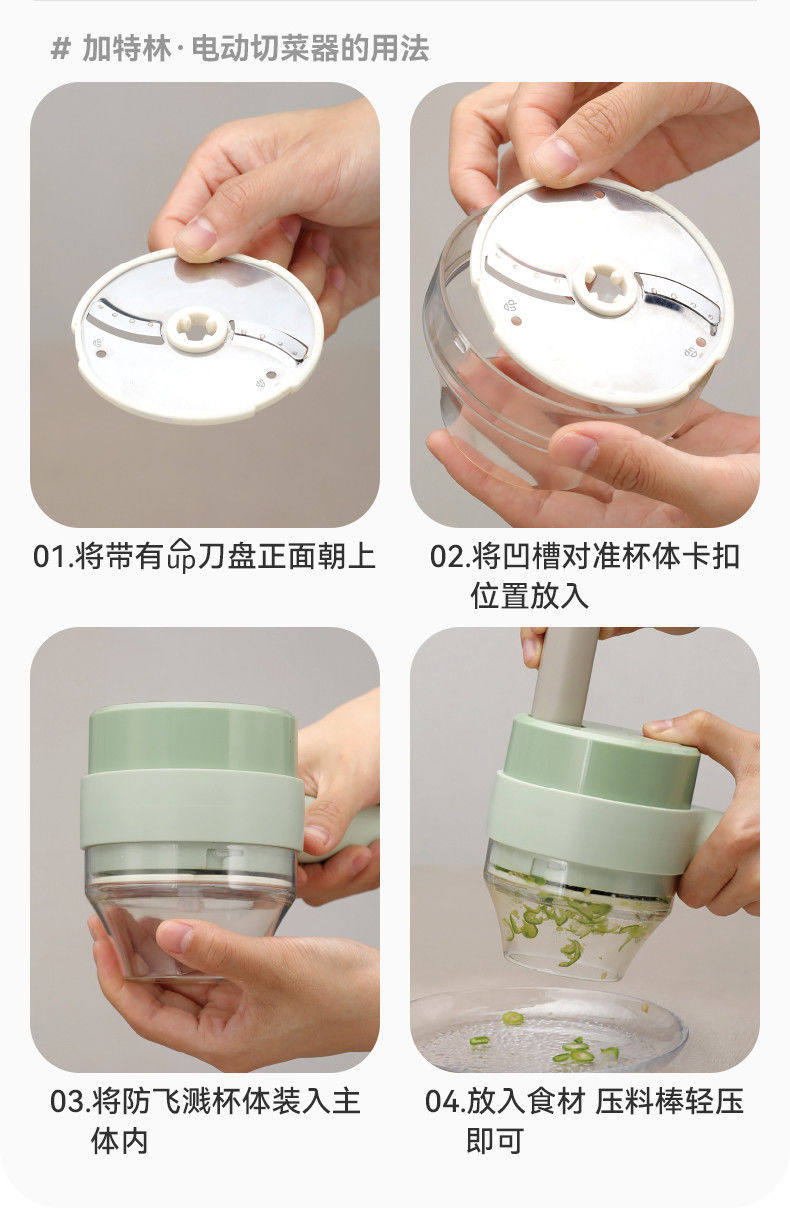 # 加特林·电动切菜器的用法

01.将带有up刀盘正面朝上

02.将凹槽对准杯体卡扣位置放入

03.将防飞溅杯体装入主体内

04.放入食材 压料棒轻压即可