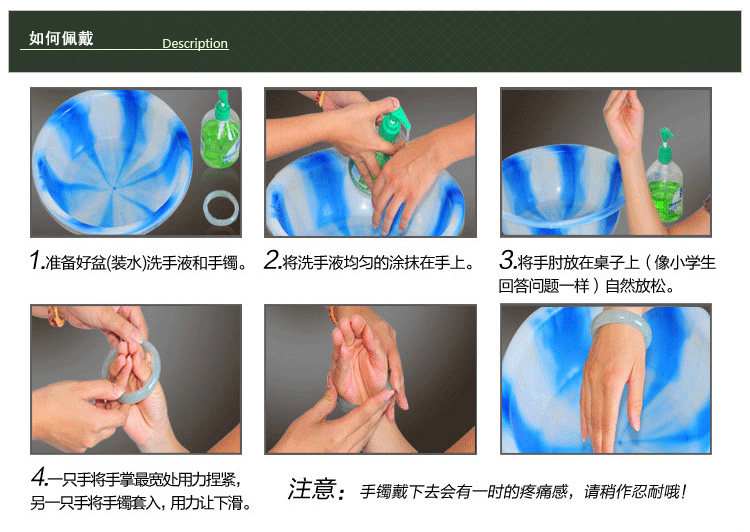 如何佩戴 Description

1.准备好盆(装水)洗手液和手镯。

2.将洗手液均匀的涂抹在手上。

3.将手肘放在桌子上（像小学生回答问题一样）自然放松。

4.一只手将手掌最宽处用力捏紧，另一只手将手镯套入，用力让下滑。

注意：手镯戴下去会有一时的疼痛感，请稍作忍耐哦！