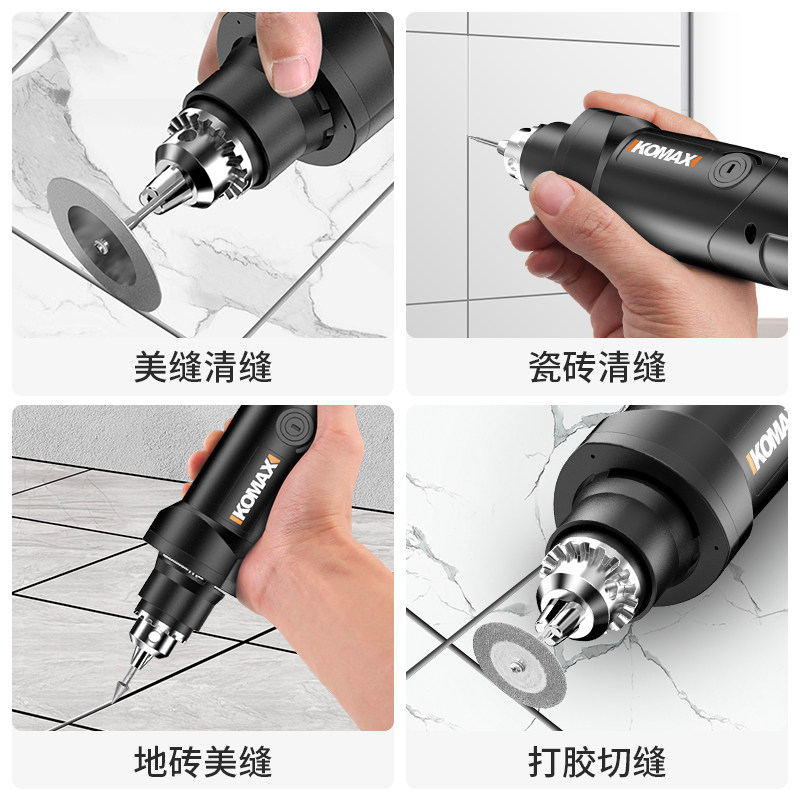 美缝清缝

KOMAX

瓷砖清缝

KOMAX

地砖美缝

KOMAX

打胶切缝