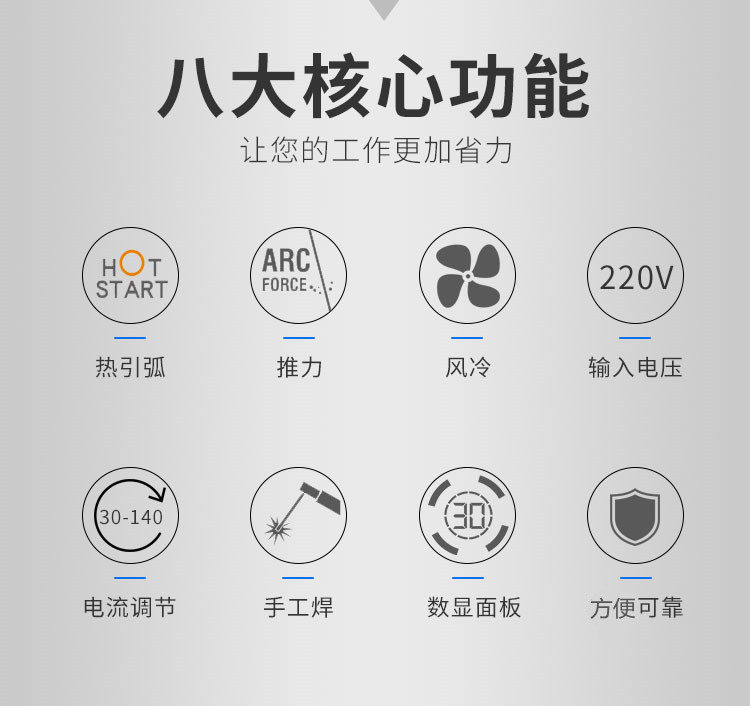 八大核心功能

让您的工作更加省力

HOT
START

热引弧

ARC
FORCE

推力

风冷

220V

输入电压

30-140

电流调节

手工焊

30

数显面板

方便可靠