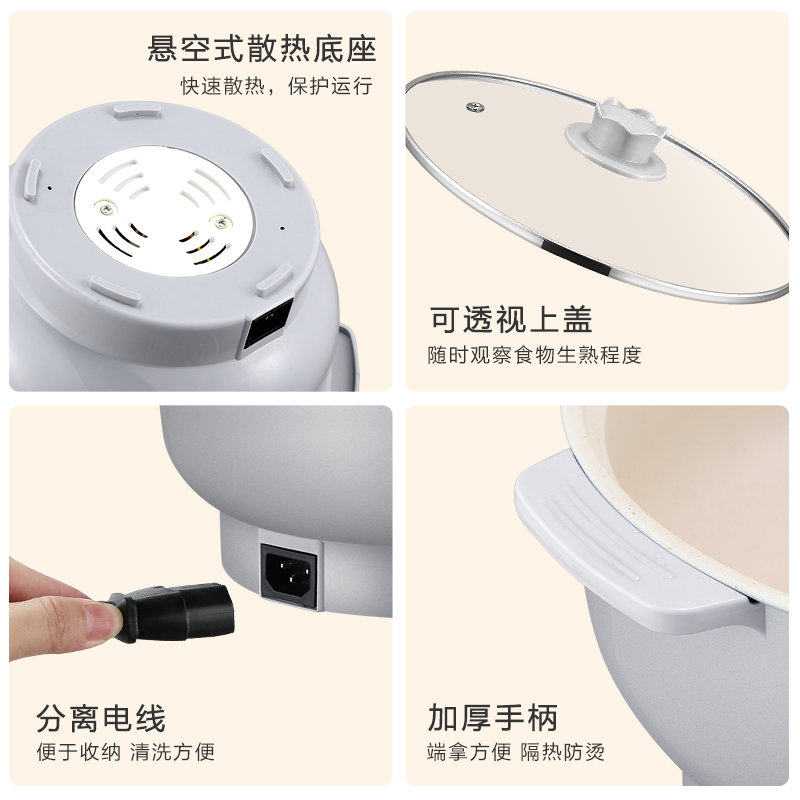 悬空式散热底座
快速散热，保护运行

可透视上盖
随时观察食物生熟程度

分离电线
便于收纳 清洗方便

加厚手柄
端拿方便 隔热防烫