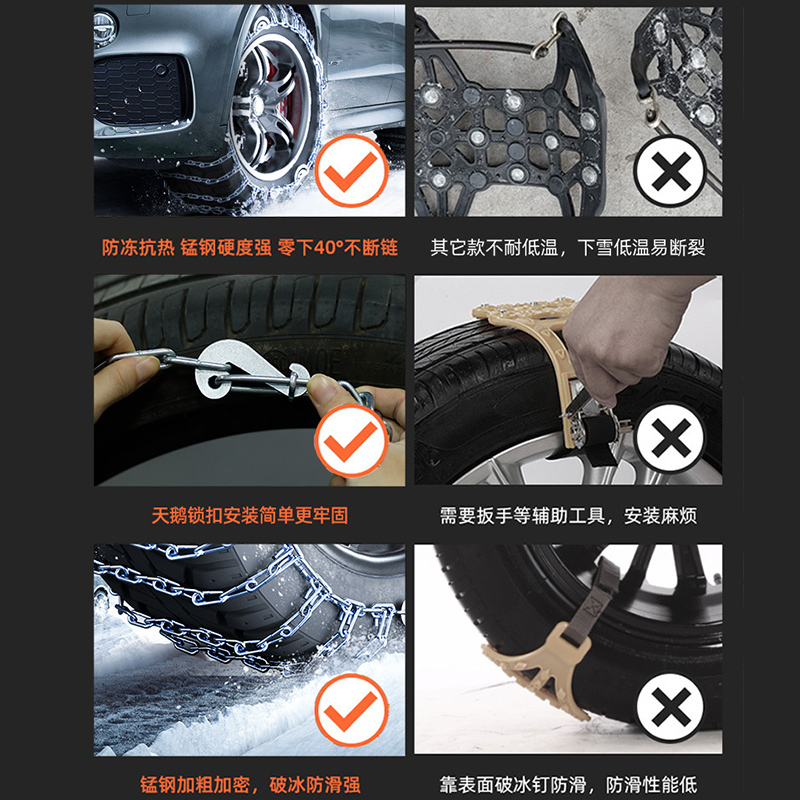 防冻抗热 锰钢硬度强 零下40°不断链

其它款不耐低温，下雪低温易断裂

天鹅锁扣安装简单更牢固

需要扳手等辅助工具，安装麻烦

锰钢加粗加密，破冰防滑强

靠表面破冰钉防滑，防滑性能低