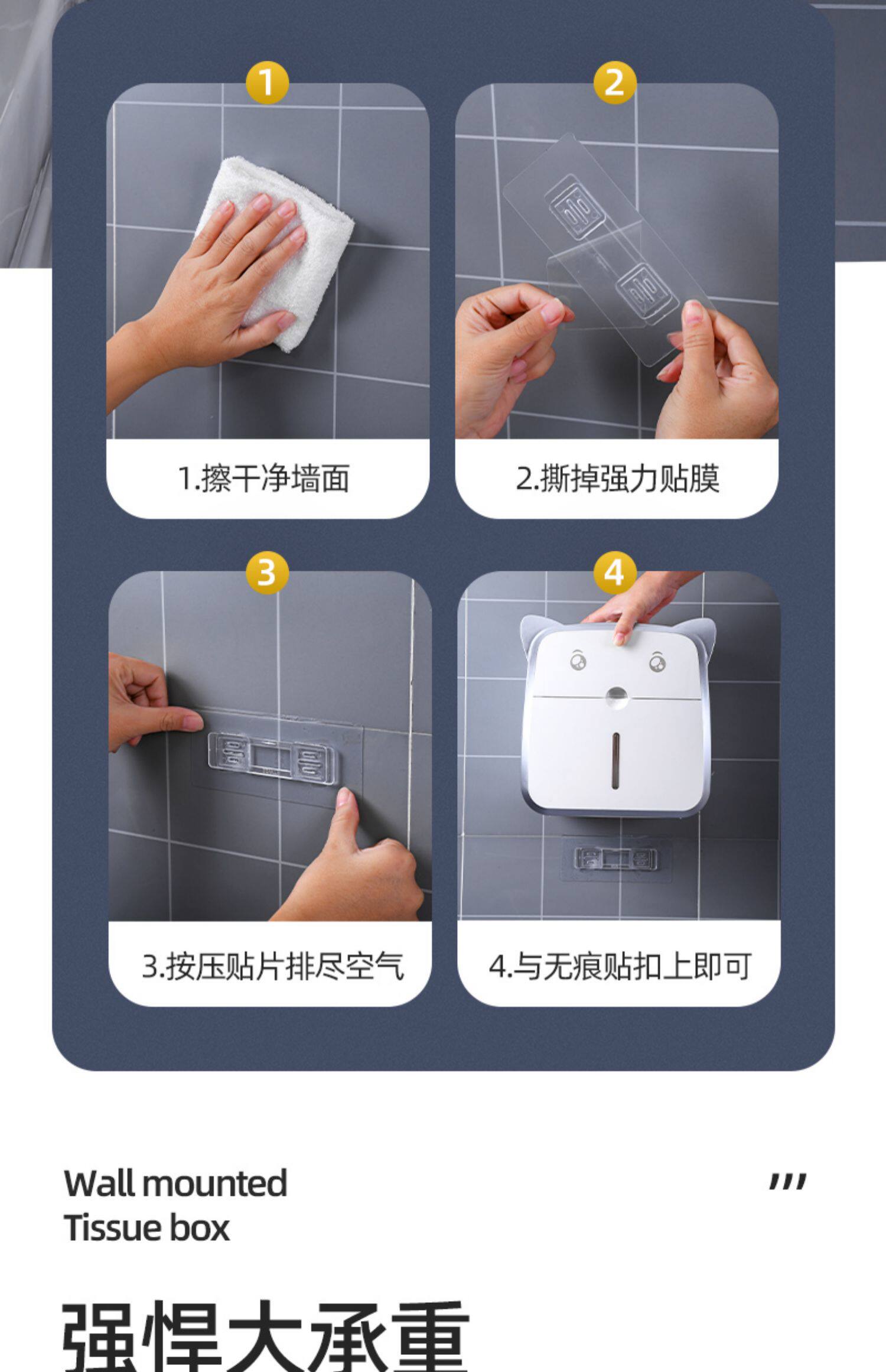 1

2

1.擦干净墙面

2.撕掉强力贴膜

3

4

3.按压贴片排尽空气

4.与无痕贴扣上即可

Wall mounted
Tissue box

强悍大承重