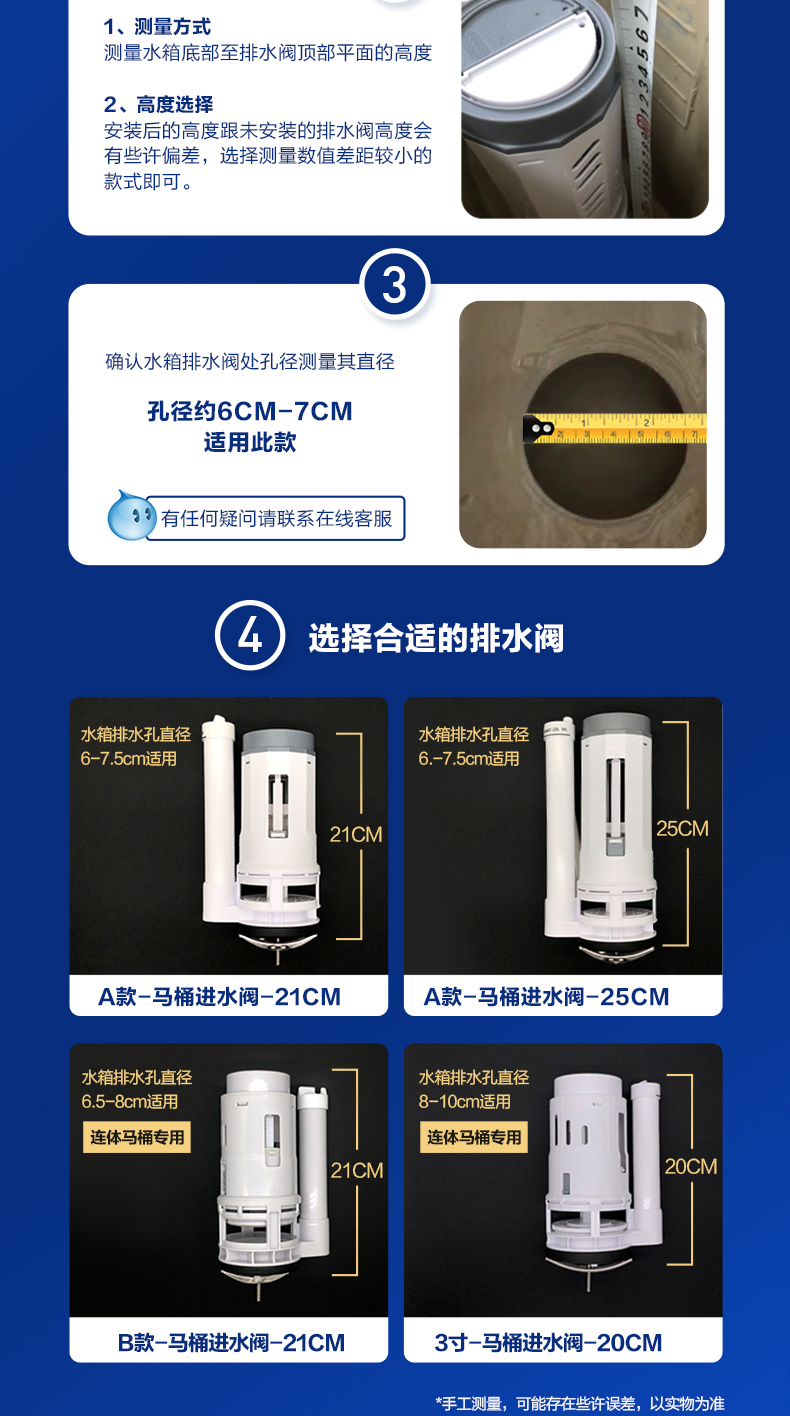 1、测量方式
测量水箱底部至排水阀顶部平面的高度

2、高度选择
安装后的高度跟未安装的排水阀高度会有些许偏差，选择测量数值差距较小的款式即可。

3

确认水箱排水阀处孔径测量其直径

孔径约6CM-7CM
适用此款

有任何疑问请联系在线客服

4 选择合适的排水阀

水箱排水孔直径
6-7.5cm适用
21CM
A款-马桶进水阀-21CM

水箱排水孔直径
6.-7.5cm适用
25CM
A款-马桶进水阀-25CM

水箱排水孔直径
6.5-8cm适用
连体马桶专用
21CM
B款-马桶进水阀-21CM

水箱排水孔直径
8-10cm适用
连体马桶专用
20CM
3寸-马桶进水阀-20CM

*手工测量，可能存在些许误差，以实物为准