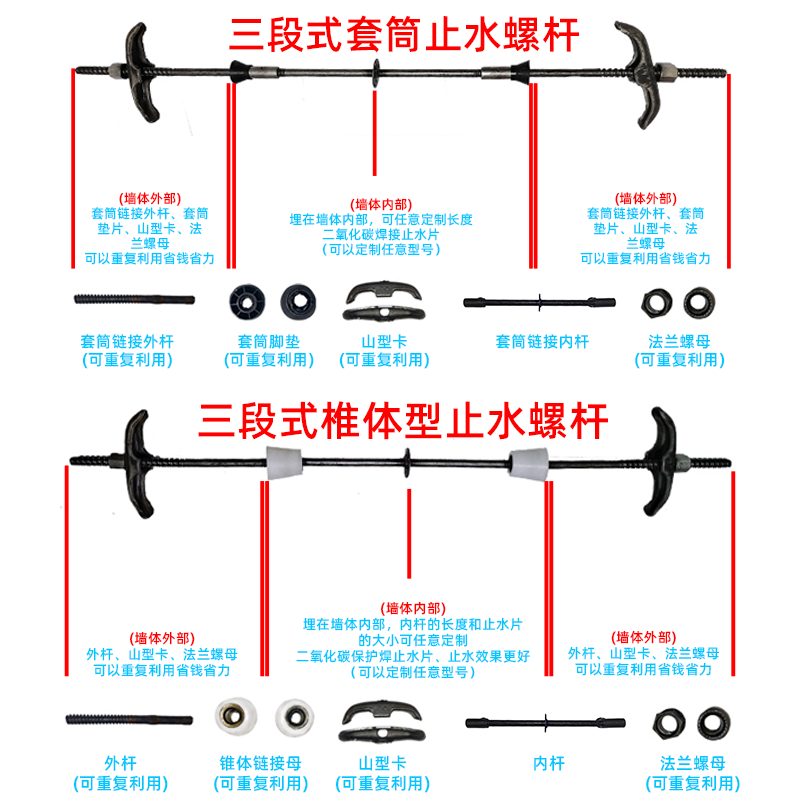 三段式套筒止水螺杆

(墙体外部)
套筒链接外杆、套筒垫片、山型卡、法兰螺母
可以重复利用省钱省力

(墙体内部)
埋在墙体内部，可任意定制长度
二氧化碳焊接止水片
(可以定制任意型号)

(墙体外部)
套筒链接外杆、套筒垫片、山型卡、法兰螺母
可以重复利用省钱省力

套筒链接外杆
(可重复利用)

套筒脚垫
(可重复利用)

山型卡
(可重复利用)

套筒链接内杆

法兰螺母
(可重复利用)

三段式椎体型止水螺杆

(墙体外部)
外杆、山型卡、法兰螺母
可以重复利用省钱省力

(墙体内部)
埋在墙体内部，内杆的长度和止水片的大小可任意定制
二氧化碳保护焊止水片、止水效果更好
(可以定制任意型号)

(墙体外部)
外杆、山型卡、法兰螺母
可以重复利用省钱省力

外杆
(可重复利用)

锥体链接母
(可重复利用)

山型卡
(可重复利用)

内杆

法兰螺母
(可重复利用)