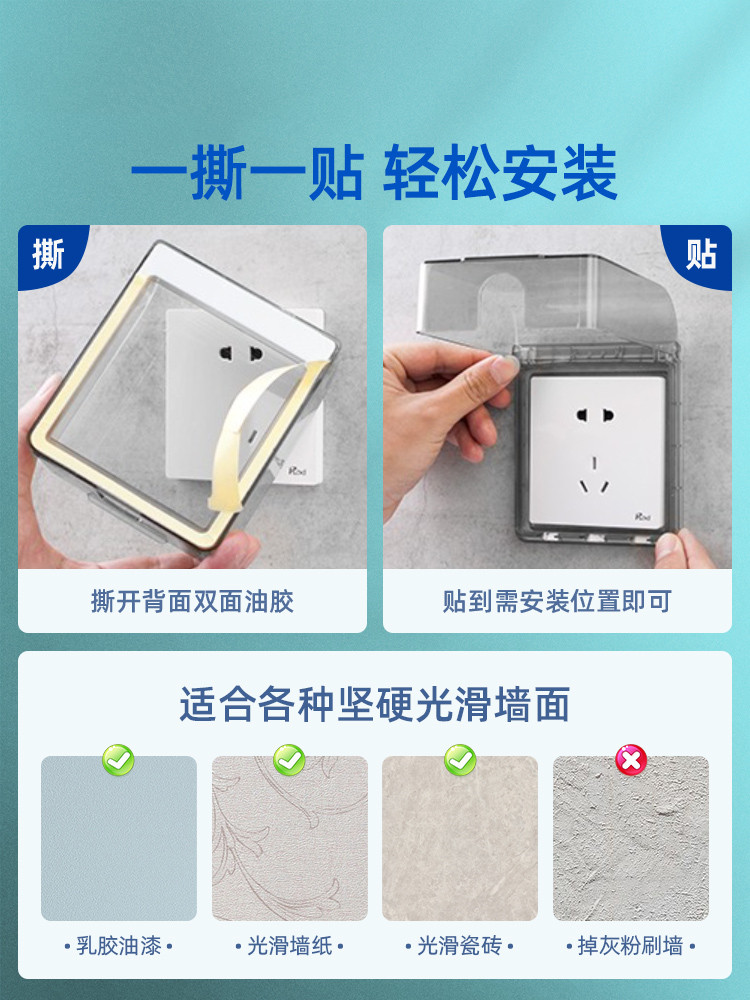 一撕一贴 轻松安装

撕

撕开背面双面油胶

贴

贴到需安装位置即可

适合各种坚硬光滑墙面

• 乳胶油漆 •

• 光滑墙纸 •

• 光滑瓷砖 •

• 掉灰粉刷墙 •