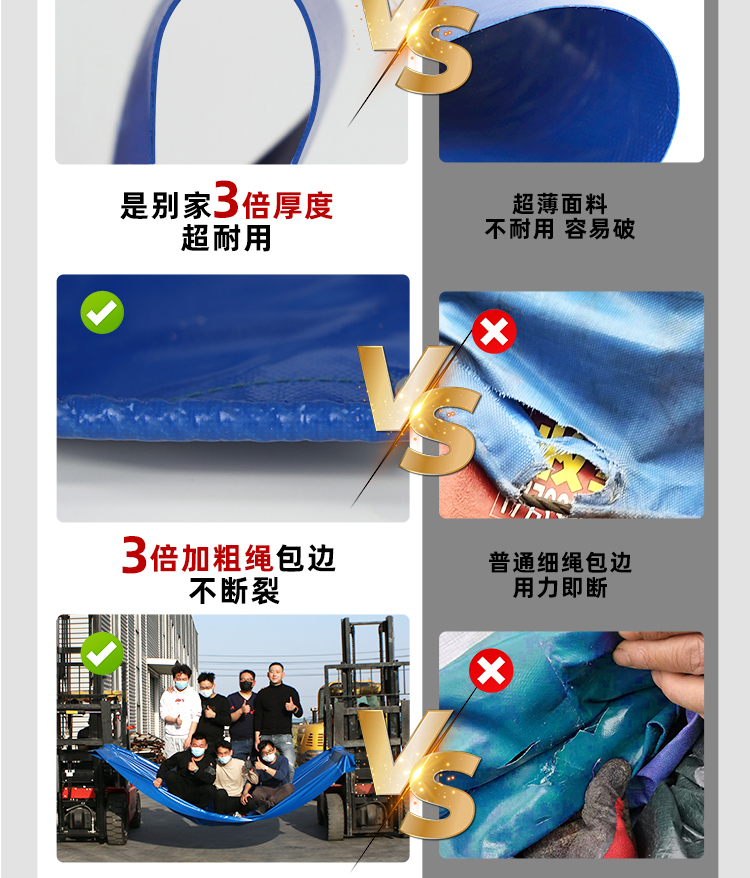 VS

是别家3倍厚度
超耐用

超薄面料
不耐用 容易破

VS

3倍加粗绳包边
不断裂

普通细绳包边
用力即断

VS