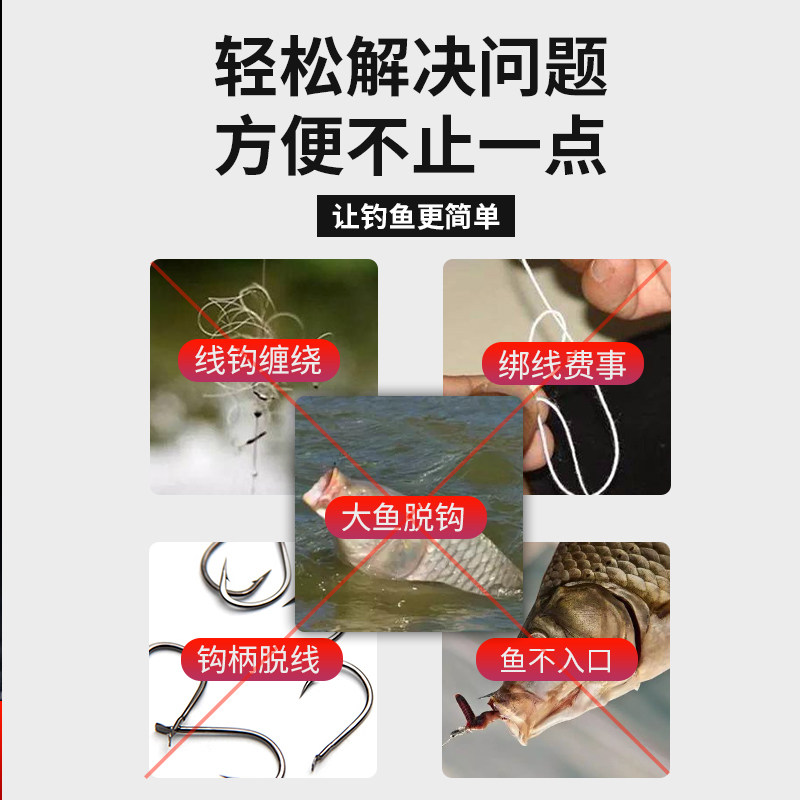 轻松解决问题
方便不止一点

让钓鱼更简单

线钩缠绕

绑线费事

大鱼脱钩

钩柄脱线

鱼不入口