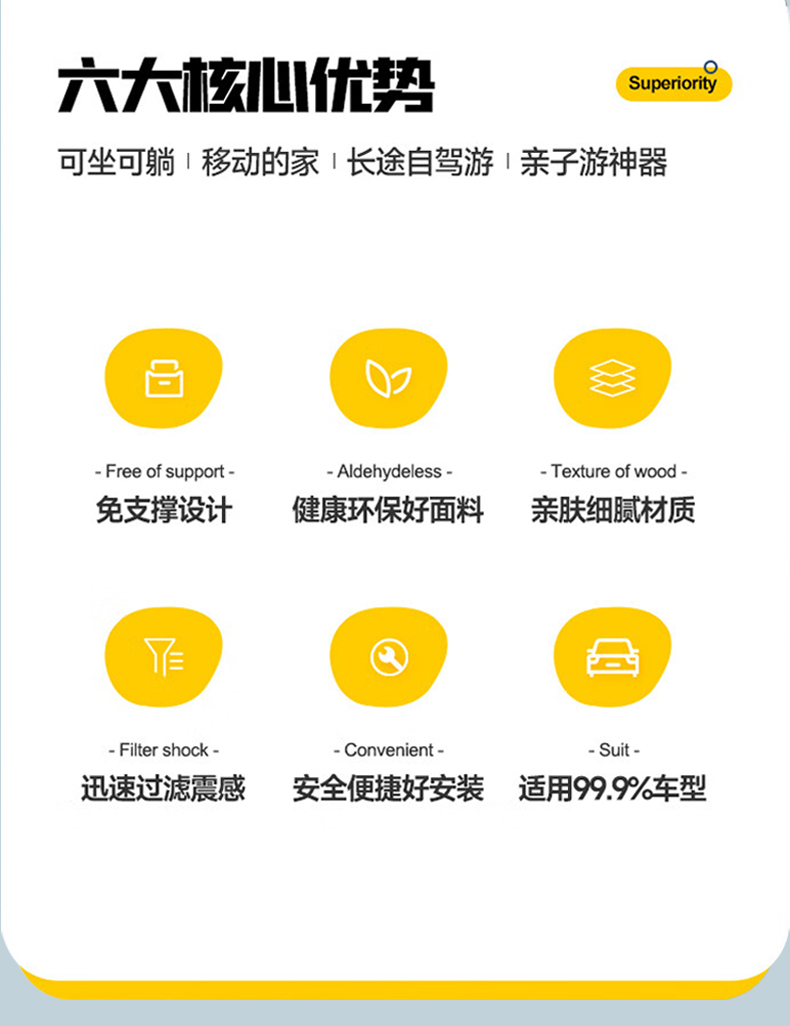 六大核心优势

Superiority

可坐可躺 | 移动的家 | 长途自驾游 | 亲子游神器

- Free of support -
免支撑设计

- Aldehydeless -
健康环保好面料

- Texture of wood -
亲肤细腻材质

- Filter shock -
迅速过滤震感

- Convenient -
安全便捷好安装

- Suit -
适用99.9%车型