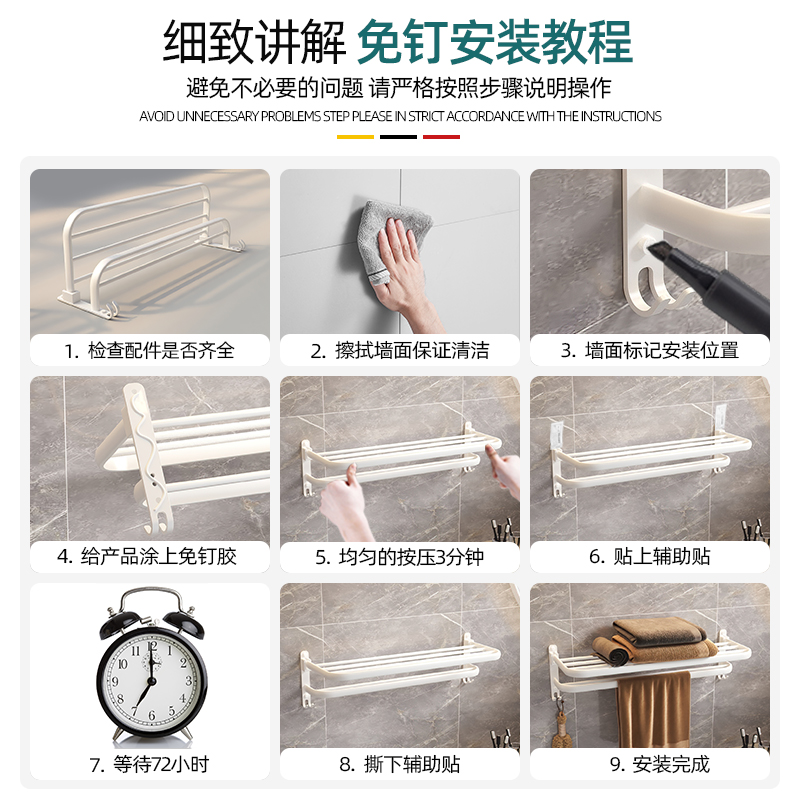 细致讲解 免钉安装教程

避免不必要的问题 请严格按照步骤说明操作

AVOID UNNECESSARY PROBLEMS STEP PLEASE IN STRICT ACCORDANCE WITH THE INSTRUCTIONS

1. 检查配件是否齐全

2. 擦拭墙面保证清洁

3. 墙面标记安装位置

4. 给产品涂上免钉胶

5. 均匀的按压3分钟

6. 贴上辅助贴

12 1 2 3 4 5 6 7 8 9 10 11

7. 等待72小时

8. 撕下辅助贴

9. 安装完成