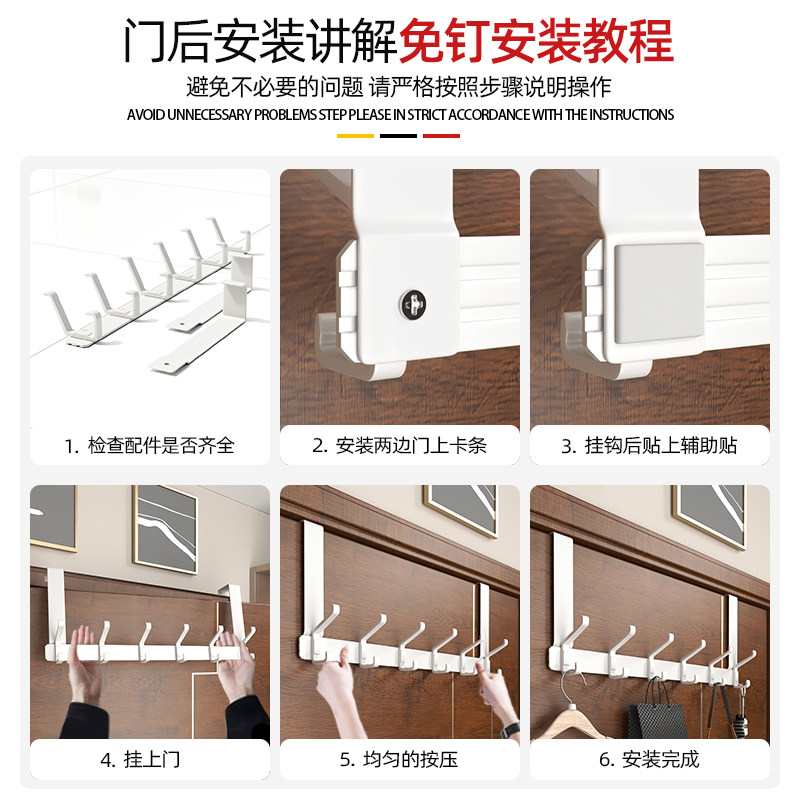 门后安装讲解免钉安装教程

避免不必要的问题 请严格按照步骤说明操作

AVOID UNNECESSARY PROBLEMS STEP PLEASE IN STRICT ACCORDANCE WITH THE INSTRUCTIONS

1. 检查配件是否齐全

2. 安装两边门上卡条

3. 挂钩后贴上辅助贴

4. 挂上门

5. 均匀的按压

6. 安装完成