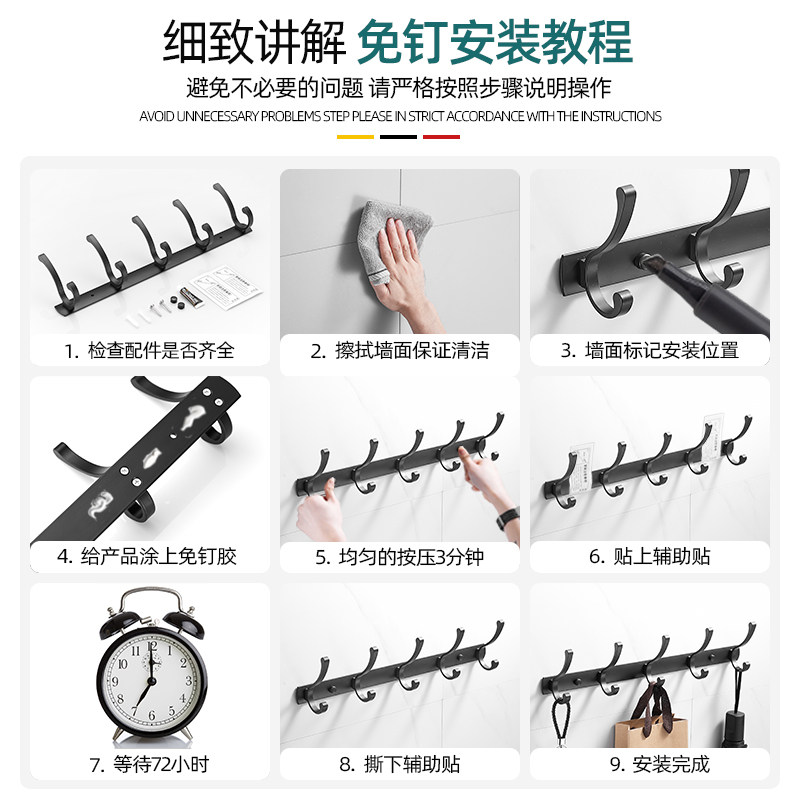 细致讲解 免钉安装教程

避免不必要的问题 请严格按照步骤说明操作

AVOID UNNECESSARY PROBLEMS STEP PLEASE IN STRICT ACCORDANCE WITH THE INSTRUCTIONS

1. 检查配件是否齐全

2. 擦拭墙面保证清洁

3. 墙面标记安装位置

4. 给产品涂上免钉胶

5. 均匀的按压3分钟

6. 贴上辅助贴

12 1 2 3 4 5 6 7 8 9 10 11

7. 等待72小时

8. 撕下辅助贴

9. 安装完成