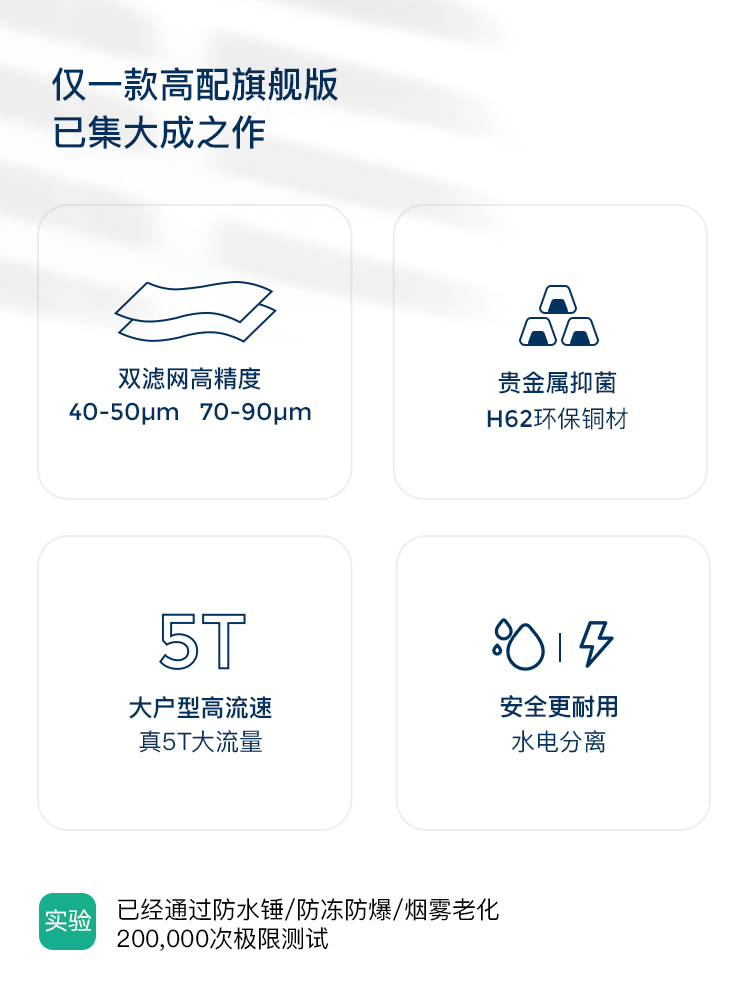 仅一款高配旗舰版
已集大成之作

双滤网高精度
40-50μm 70-90μm

贵金属抑菌
H62环保铜材

5T
大户型高流速
真5T大流量

安全更耐用
水电分离

实验

已经通过防水锤/防冻防爆/烟雾老化
200,000次极限测试