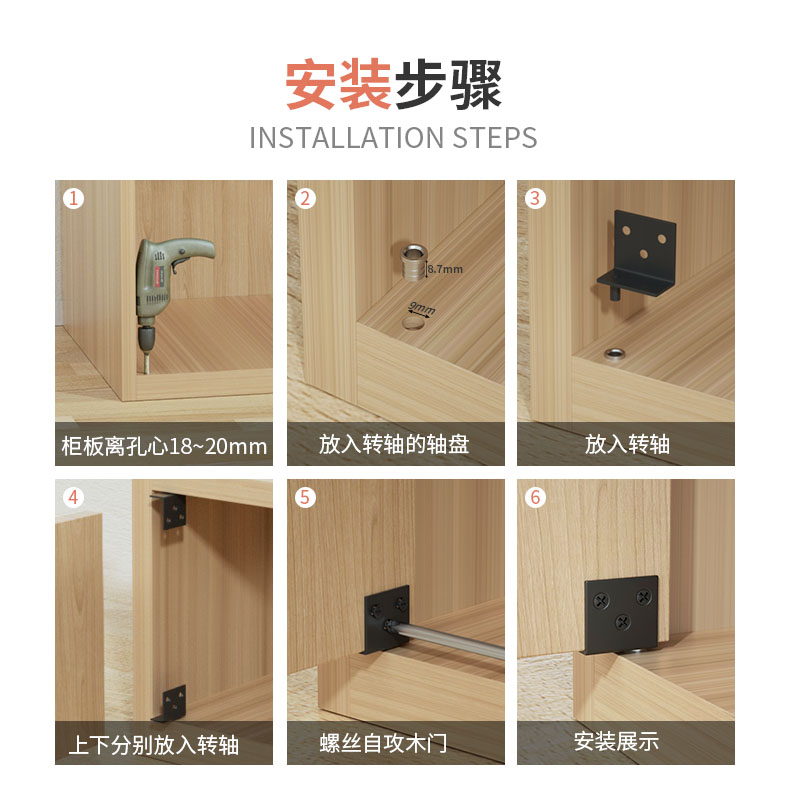 安装步骤
INSTALLATION STEPS

1
柜板离孔心18~20mm

2
8.7mm
9mm
放入转轴的轴盘

3
放入转轴

4
上下分别放入转轴

5
螺丝自攻木门

6
安装展示