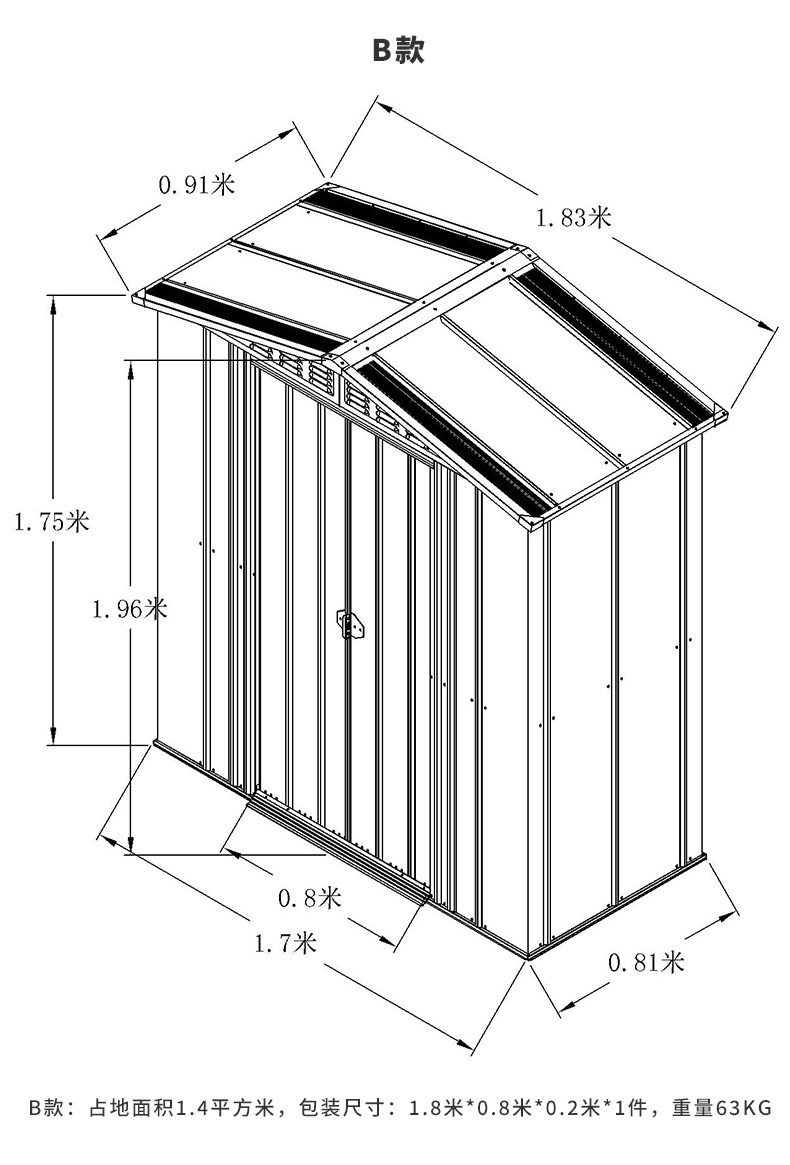 B款

0.91米

1.83米

1.75米

1.96米

0.8米

1.7米

0.81米

B款：占地面积1.4平方米，包装尺寸：1.8米*0.8米*0.2米*1件，重量63KG