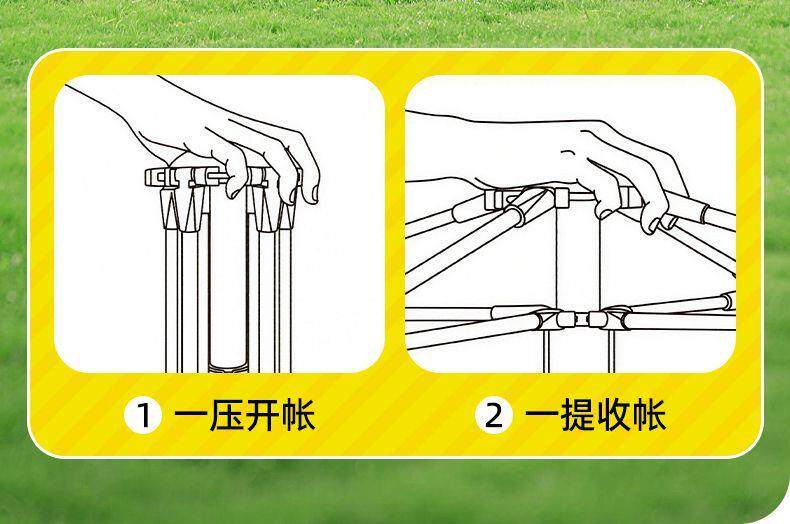 1 一压开帐

2 一提收帐