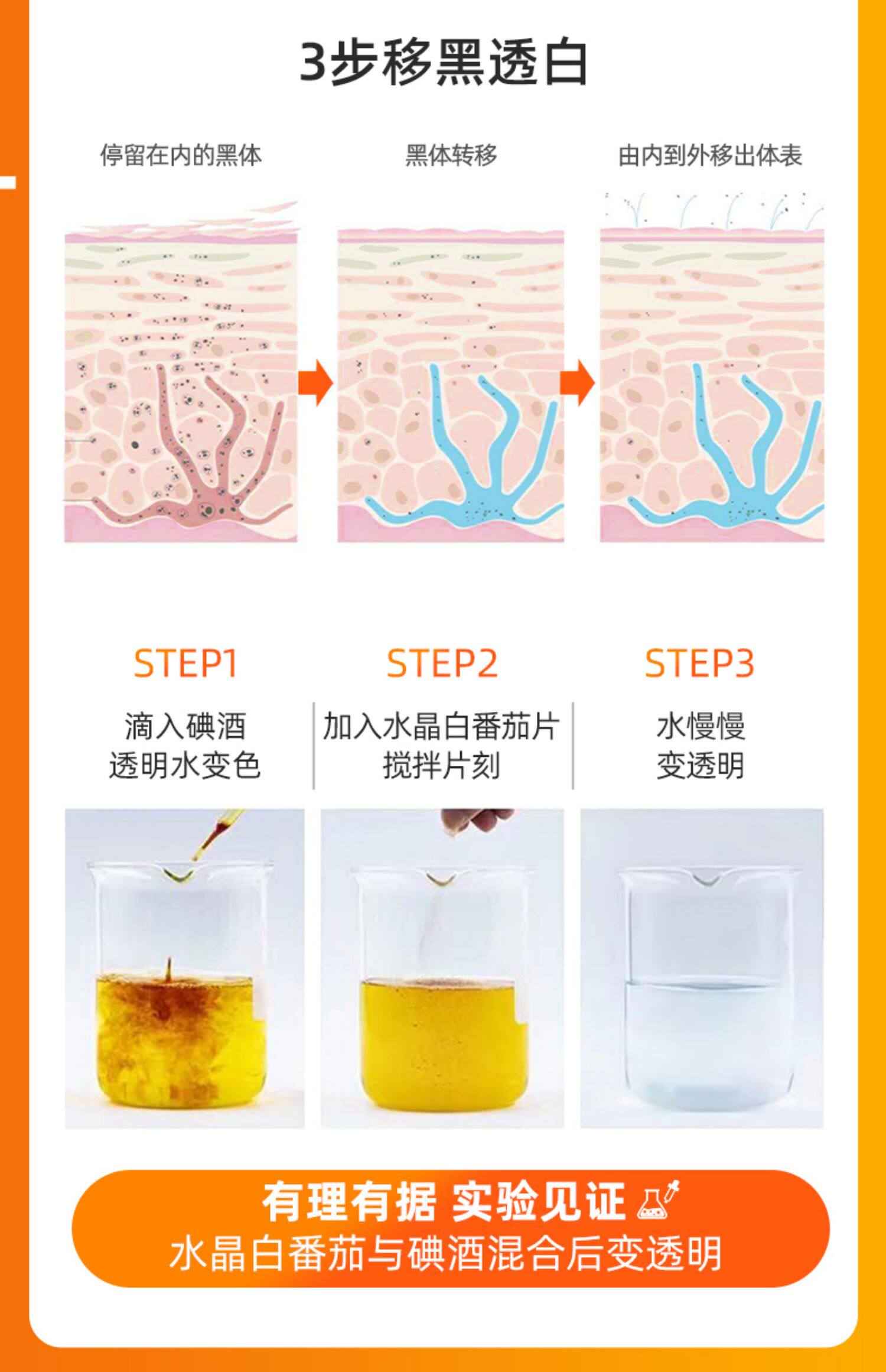 3步移黑透白

停留在内的黑体

黑体转移

由内到外移出体表

STEP1

滴入碘酒
透明水变色

STEP2

加入水晶白番茄片
搅拌片刻

STEP3

水慢慢
变透明

有理有据 实验见证

水晶白番茄与碘酒混合后变透明