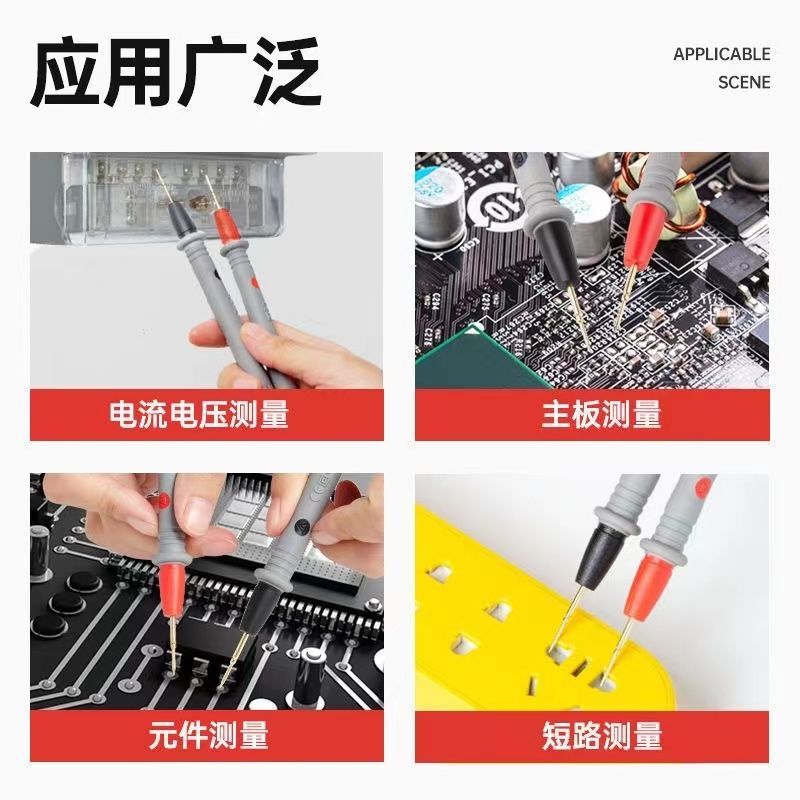 应用广泛

APPLICABLE SCENE

电流电压测量

主板测量

元件测量

短路测量