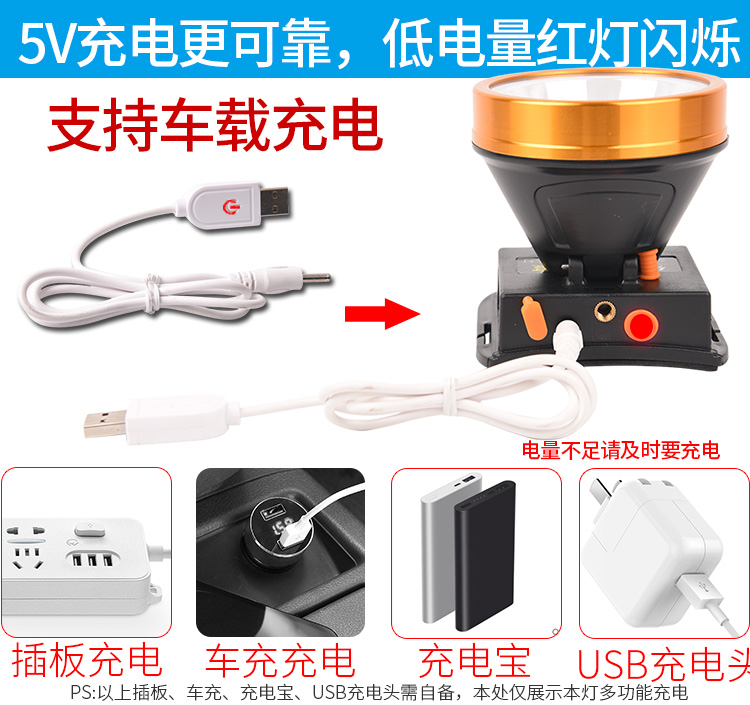 5V充电更可靠，低电量红灯闪烁

支持车载充电

电量不足请及时要充电

插板充电
车充充电
充电宝
USB充电头

PS:以上插板、车充、充电宝、USB充电头需自备，本处仅展示本灯多功能充电