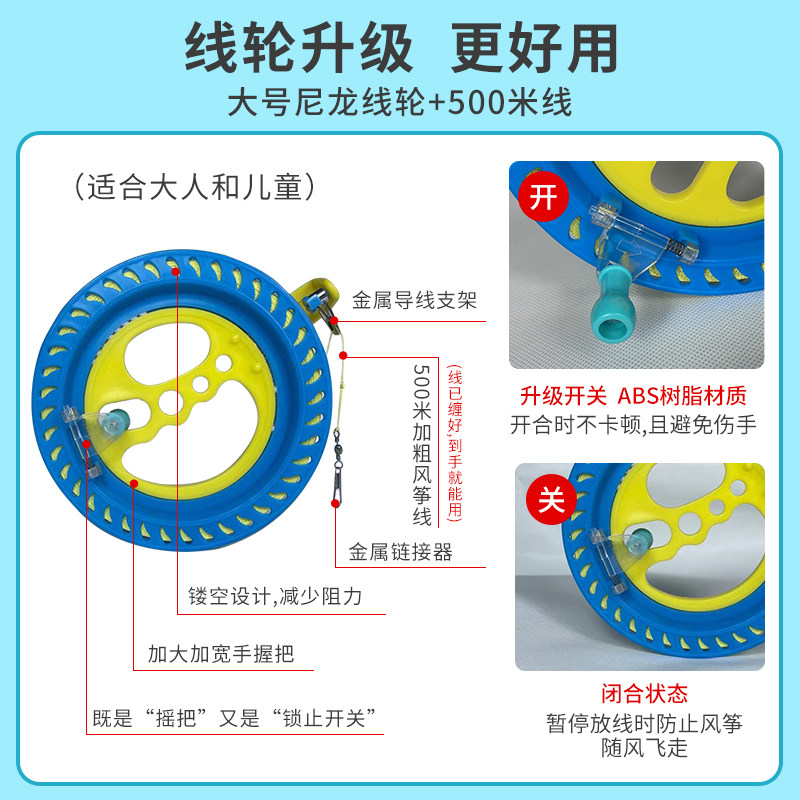 线轮升级 更好用

大号尼龙线轮+500米线

（适合大人和儿童）

金属导线支架

500米加粗风筝线

（线已缠好，到手就能用）

金属链接器

镂空设计，减少阻力

加大加宽手握把

既是“摇把”又是“锁止开关”

开

升级开关 ABS树脂材质

开合时不卡顿，且避免伤手

关

闭合状态

暂停放线时防止风筝随风飞走