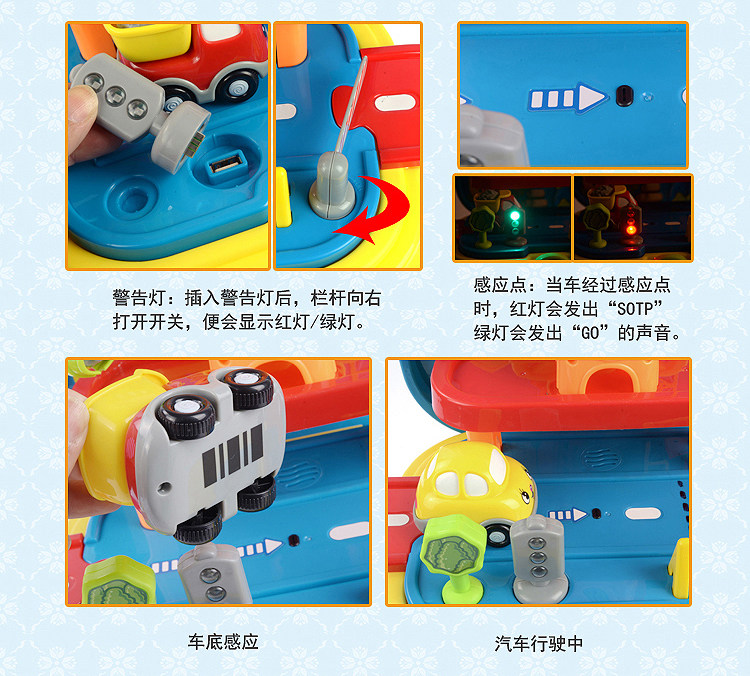 警告灯：插入警告灯后，栏杆向右打开开关，便会显示红灯/绿灯。

感应点：当车经过感应点时，红灯会发出“SOTP”绿灯会发出“GO”的声音。

车底感应

汽车行驶中