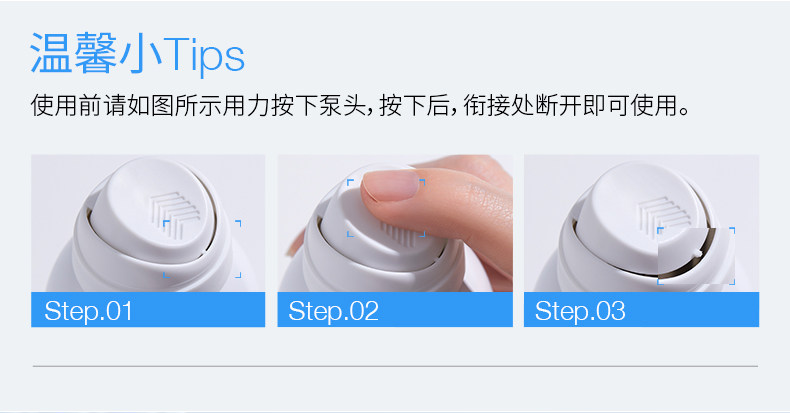 温馨小Tips

使用前请如图所示用力按下泵头，按下后，衔接处断开即可使用。

Step.01

Step.02

Step.03