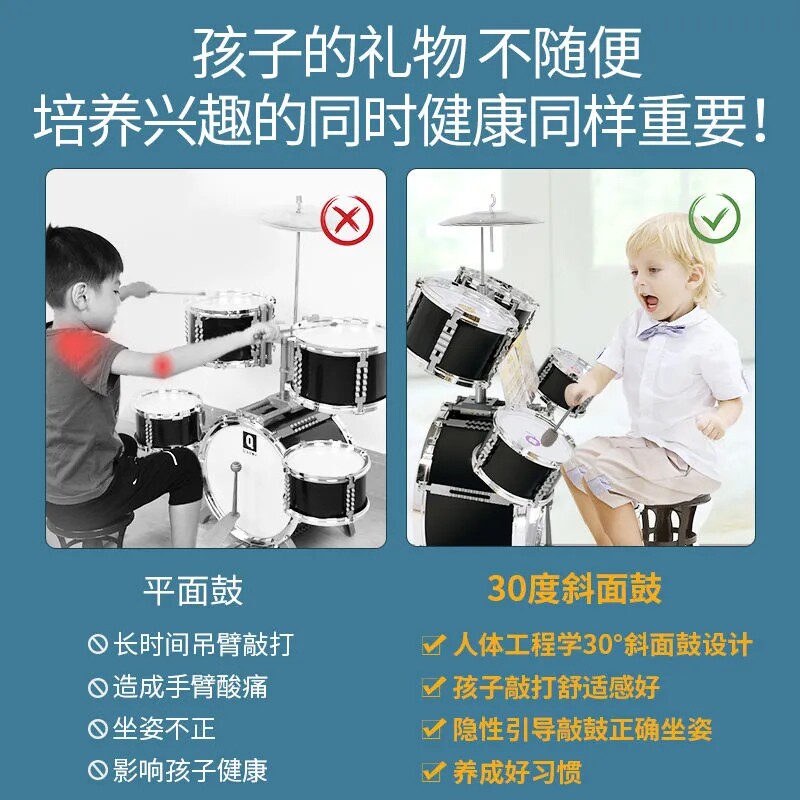 孩子的礼物 不随便
培养兴趣的同时健康同样重要！

Q

平面鼓

长时间吊臂敲打
造成手臂酸痛
坐姿不正
影响孩子健康

30度斜面鼓

人体工程学30°斜面鼓设计
孩子敲打舒适感好
隐性引导敲鼓正确坐姿
养成好习惯