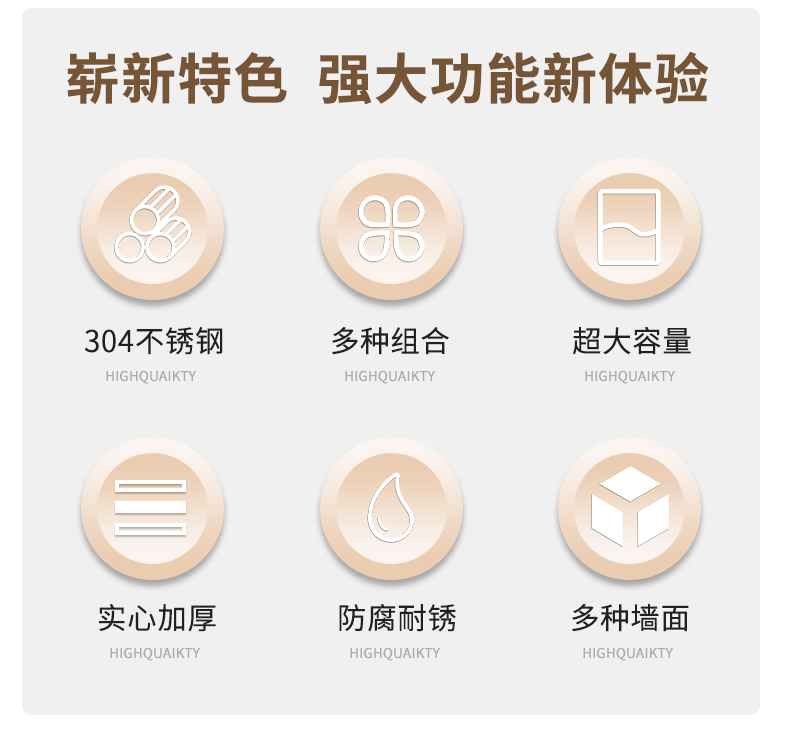 崭新特色 强大功能新体验

304不锈钢
HIGHQUAIKTY

多种组合
HIGHQUAIKTY

超大容量
HIGHQUAIKTY

实心加厚
HIGHQUAIKTY

防腐耐锈
HIGHQUAIKTY

多种墙面
HIGHQUAIKTY