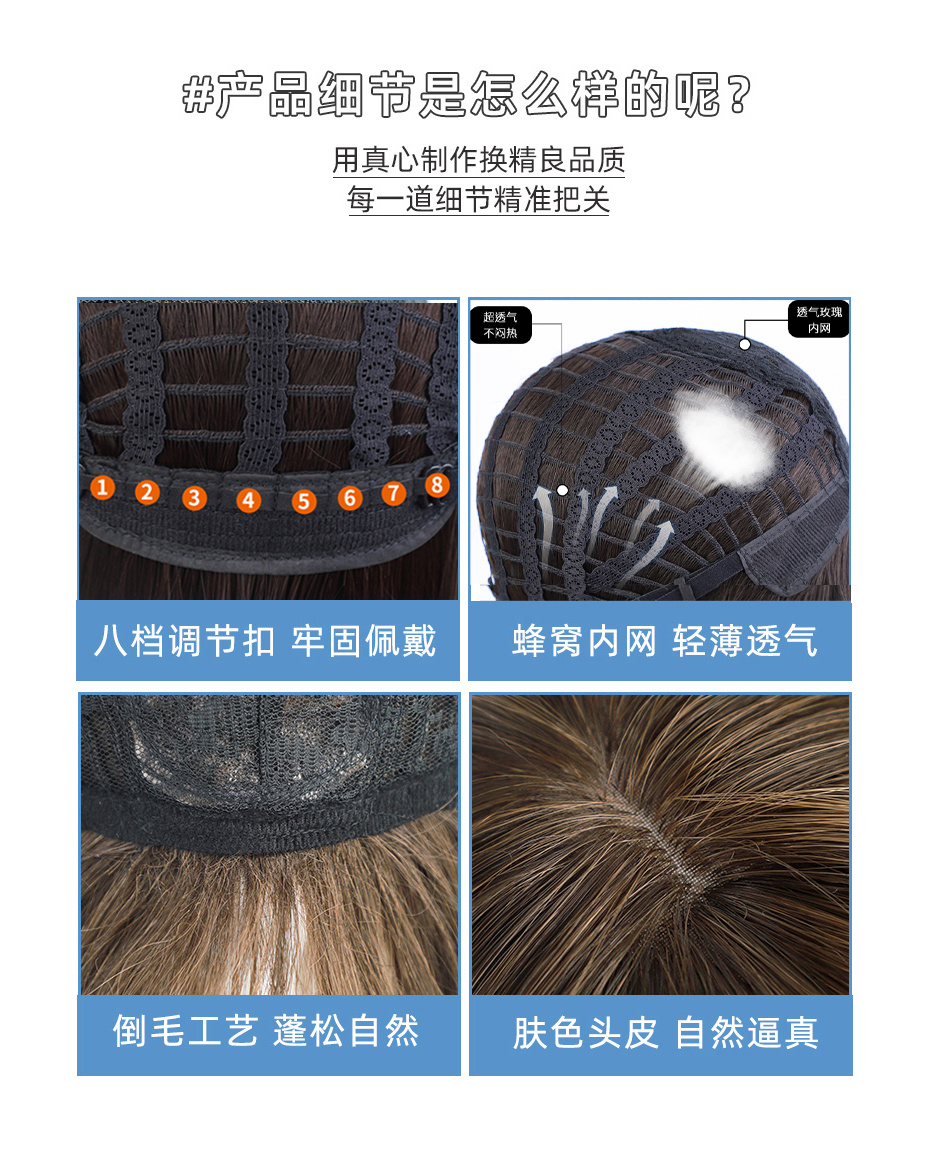 #产品细节是怎么样的呢？

用真心制作换精良品质
每一道细节精准把关

1 2 3 4 5 6 7 8

八档调节扣 牢固佩戴

超透气
不闷热

透气玫瑰
内网

蜂窝内网 轻薄透气

倒毛工艺 蓬松自然

肤色头皮 自然逼真