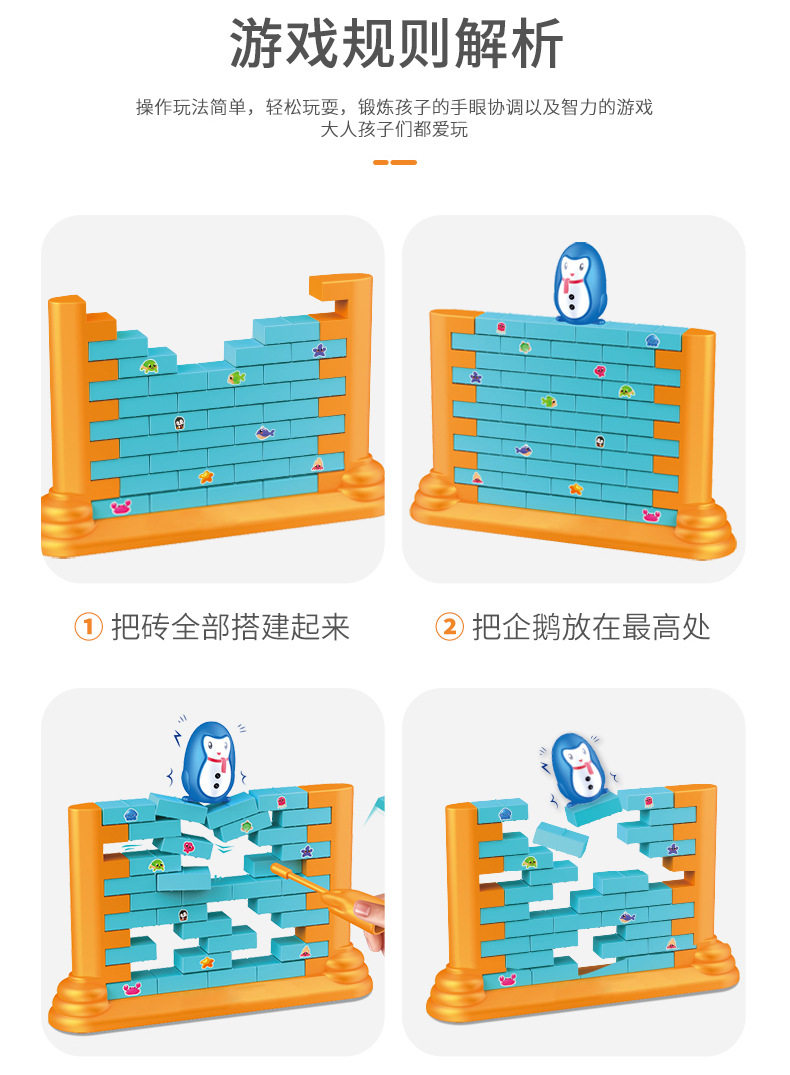 游戏规则解析

操作玩法简单，轻松玩耍，锻炼孩子的手眼协调以及智力的游戏
大人孩子们都爱玩

① 把砖全部搭建起来

② 把企鹅放在最高处