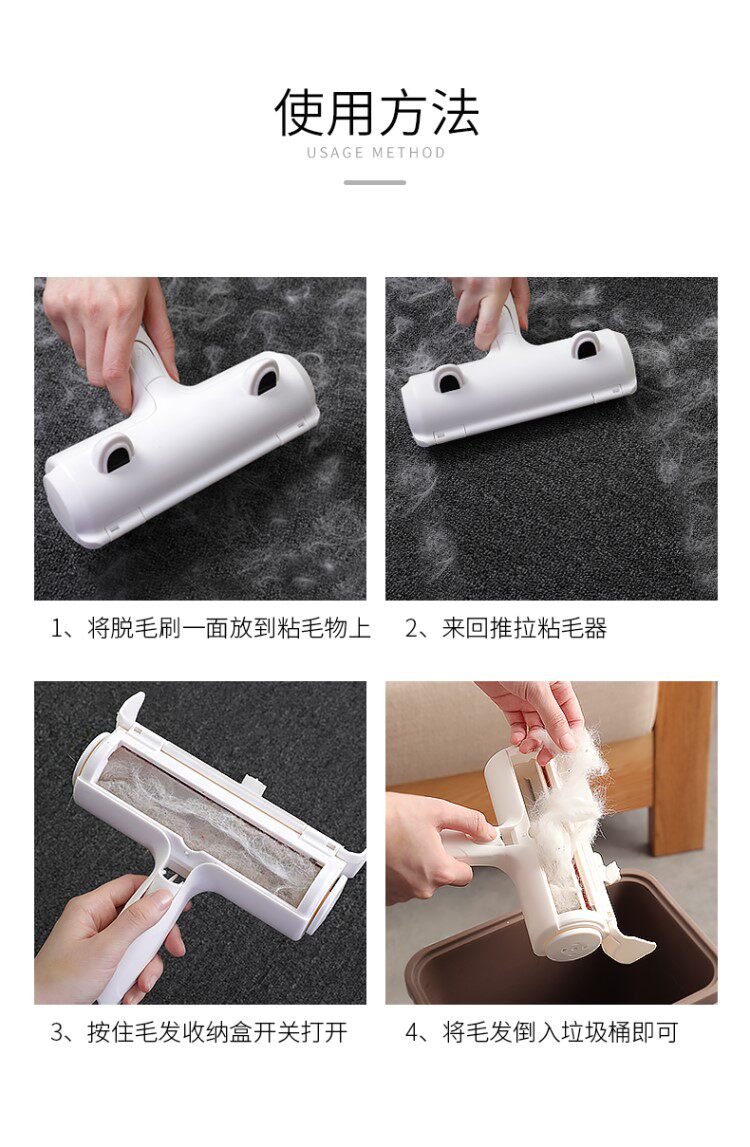 使用方法
USAGE METHOD

1、将脱毛刷一面放到粘毛物上

2、来回推拉粘毛器

3、按住毛发收纳盒开关打开

4、将毛发倒入垃圾桶即可